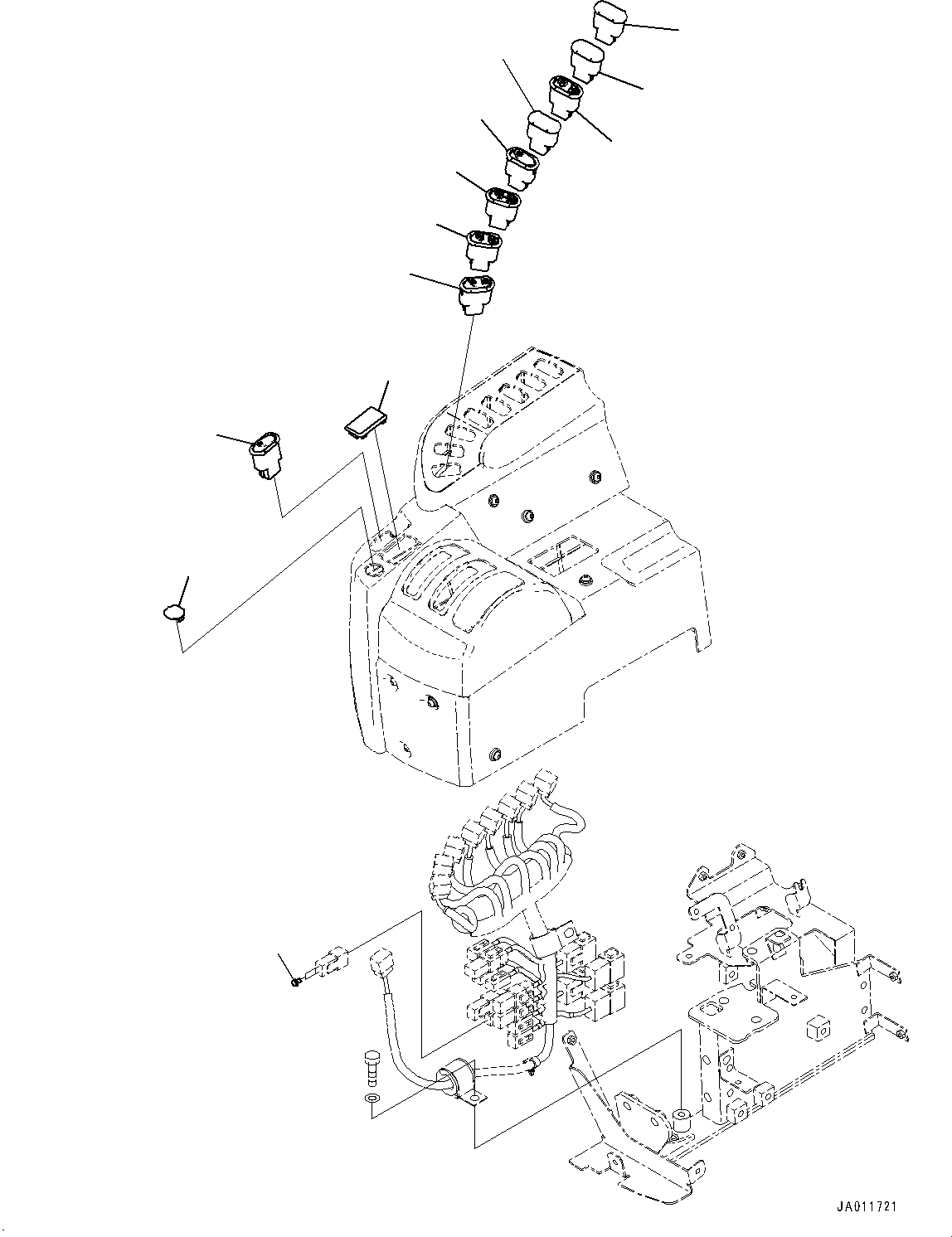 JA011721