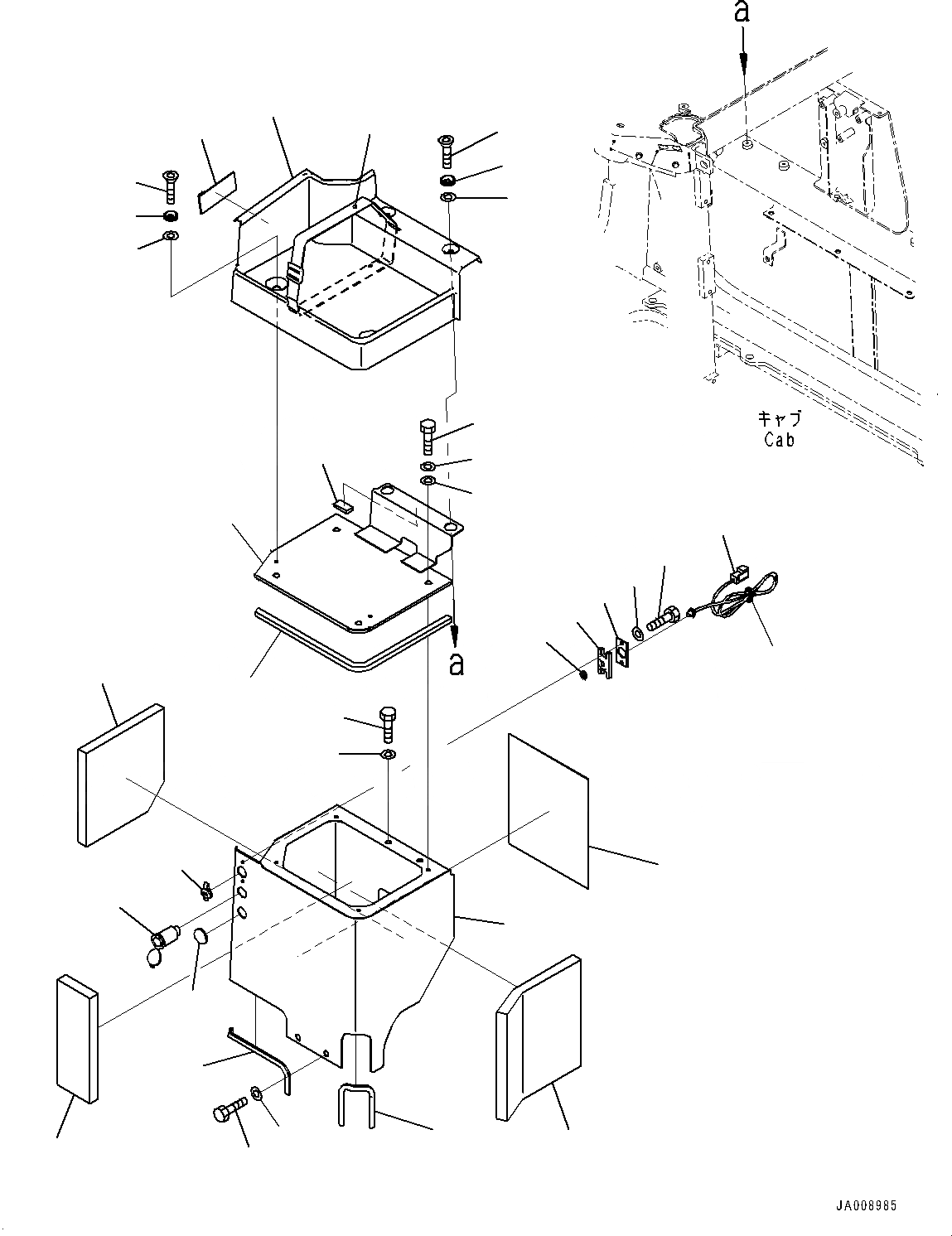 a

キャブ
Cab

a

JA008985