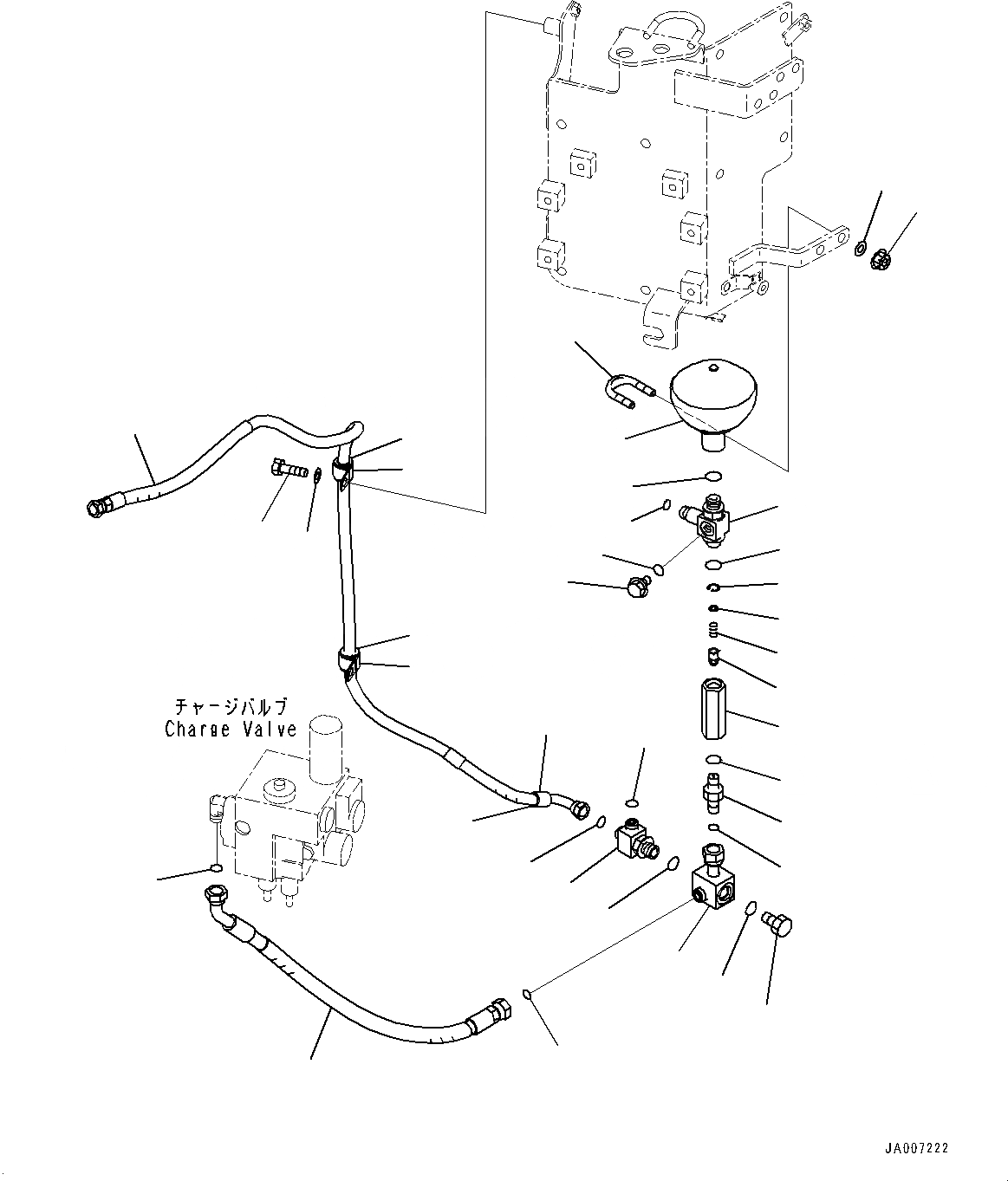 チャージバルブ
Charge Valve

JA007222