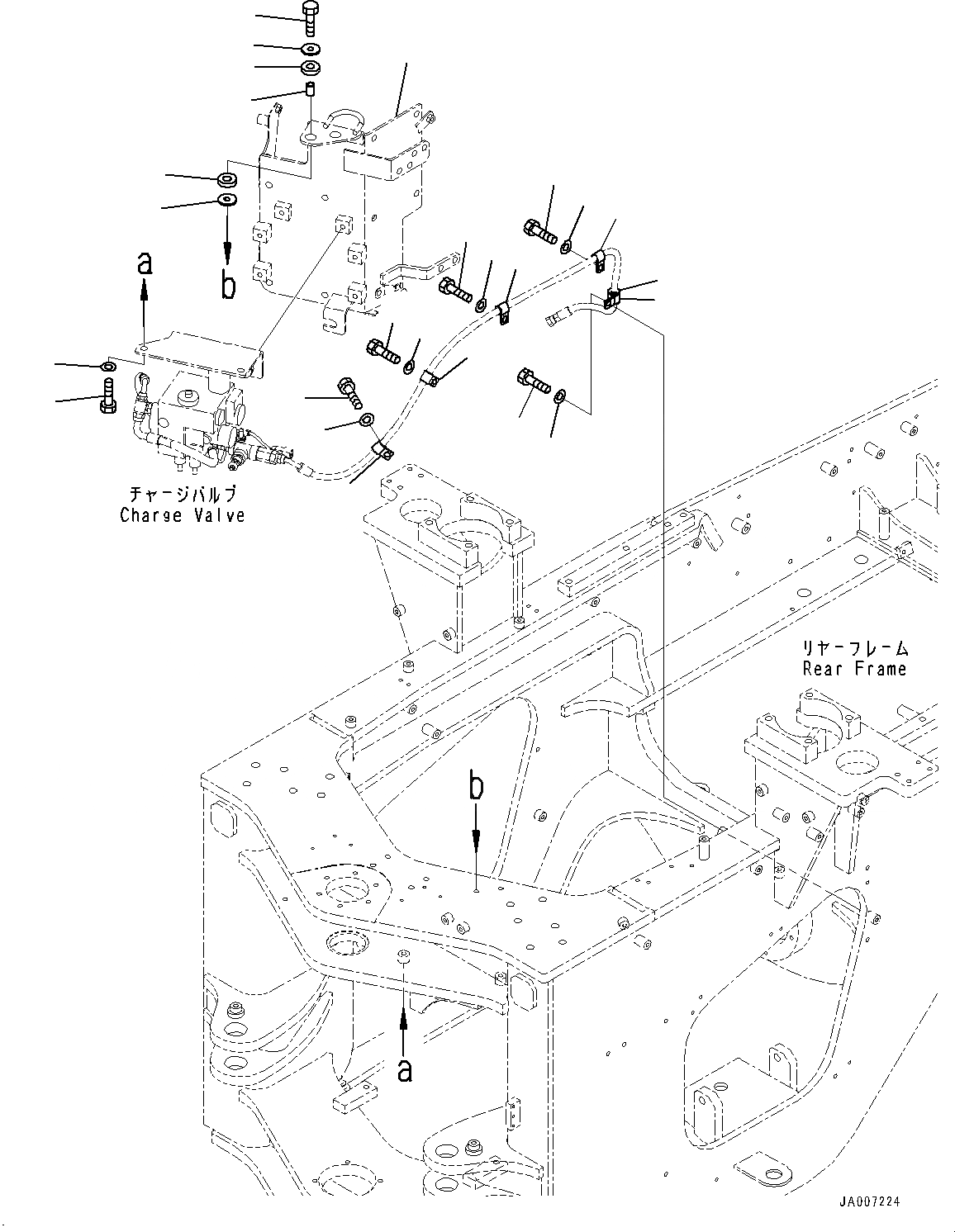 a

b

チャージバルブ
Charge Valve

リヤーフレーム
Rear Frame

b

a

JA007224