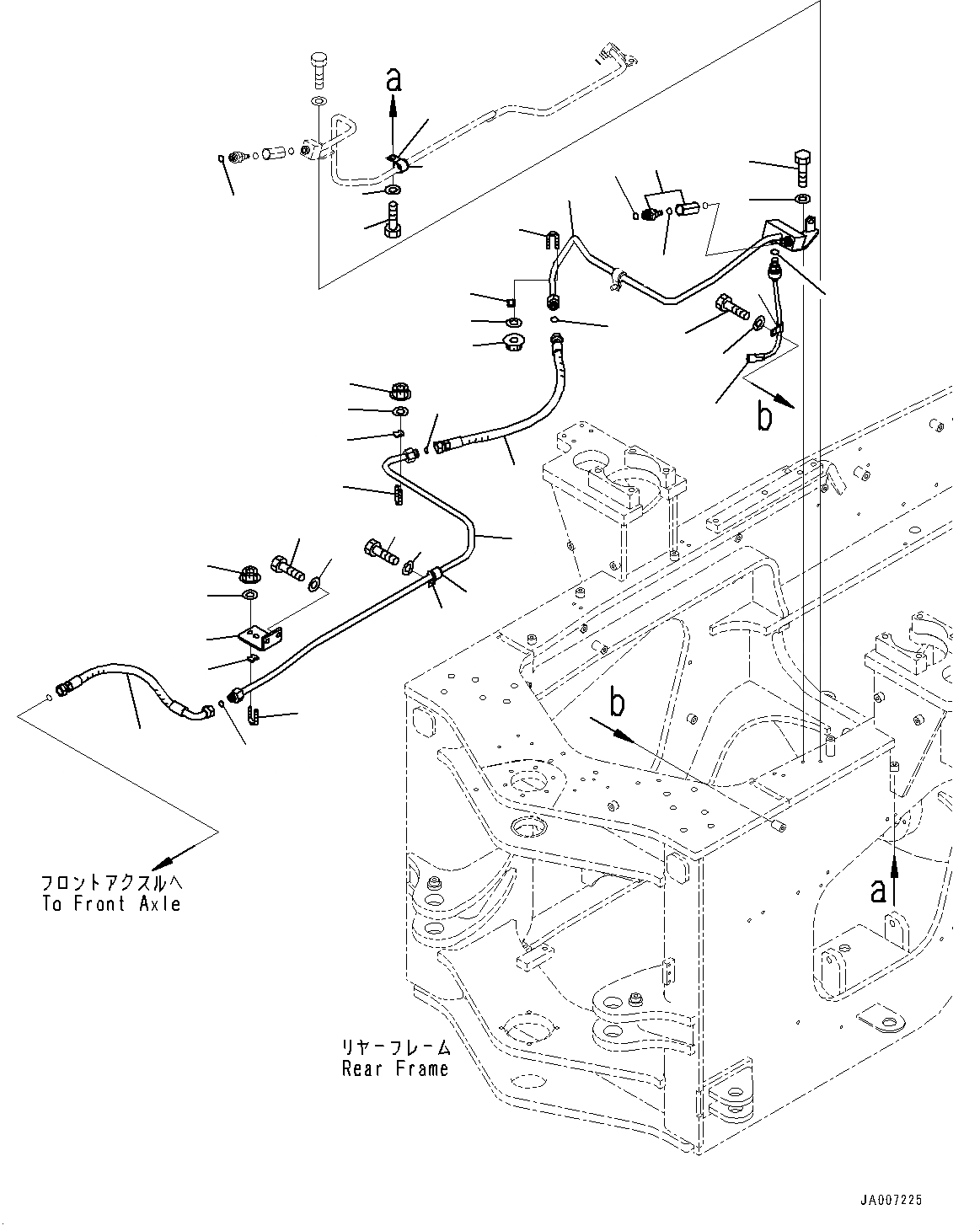 a

b

b

a

フロントアクスルへ
To Front Axle

リヤーフレーム
Rear Frame

JA007225