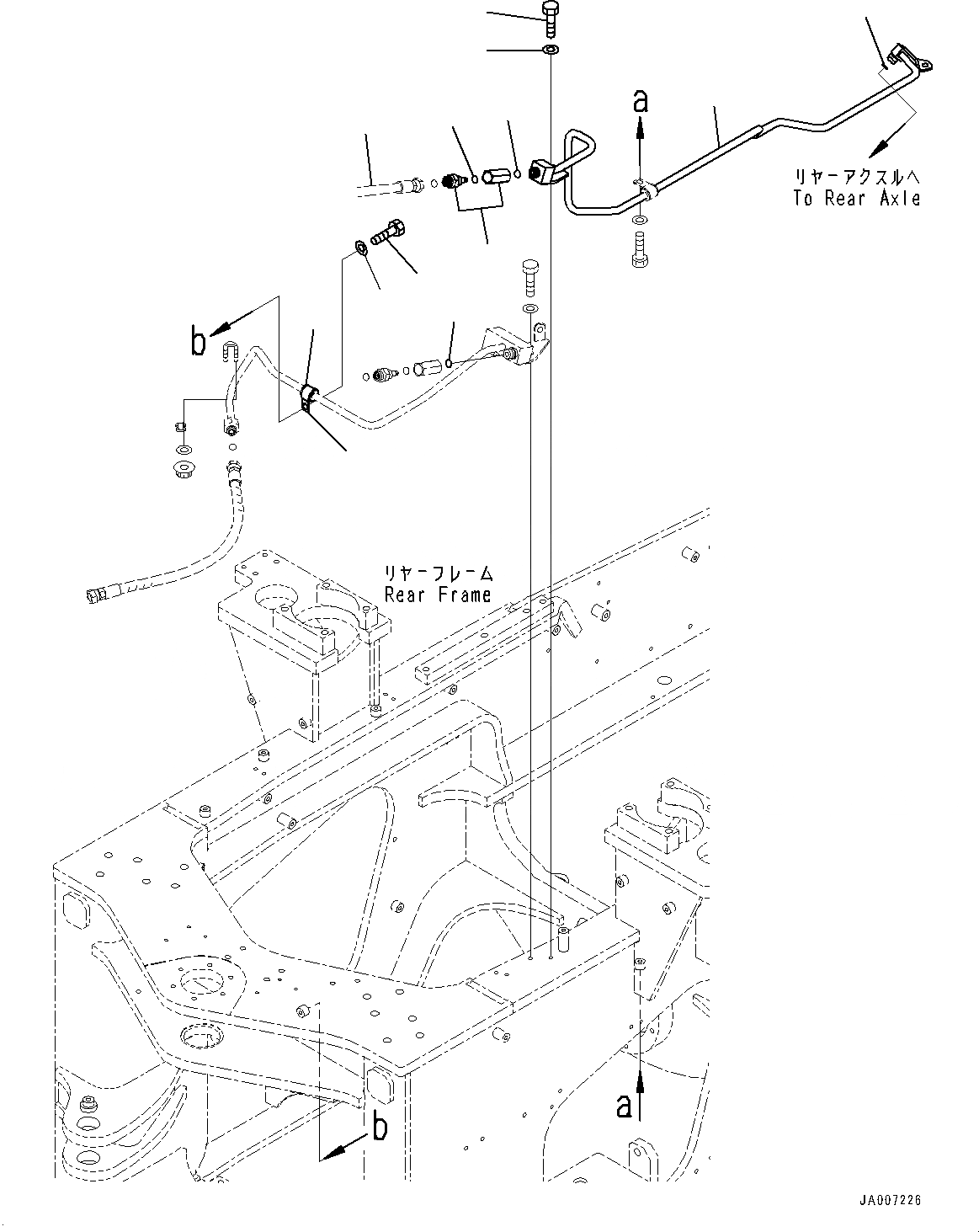 a

リヤーアクスルへ
To Rear Axle

b

リヤーフレーム
Rear Frame

a

b

JA007226