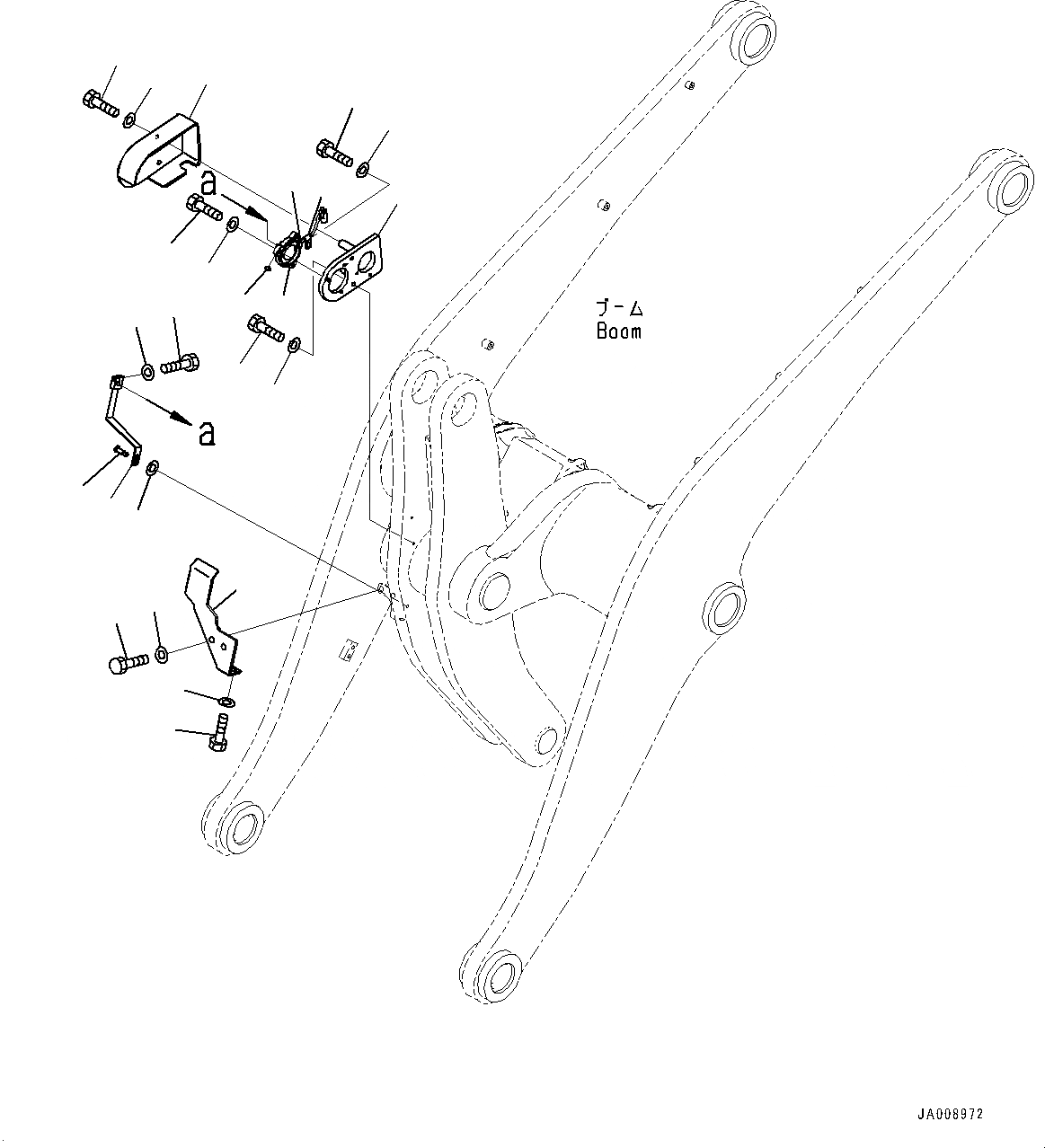 a

ブーム
Boom

a

JA008972