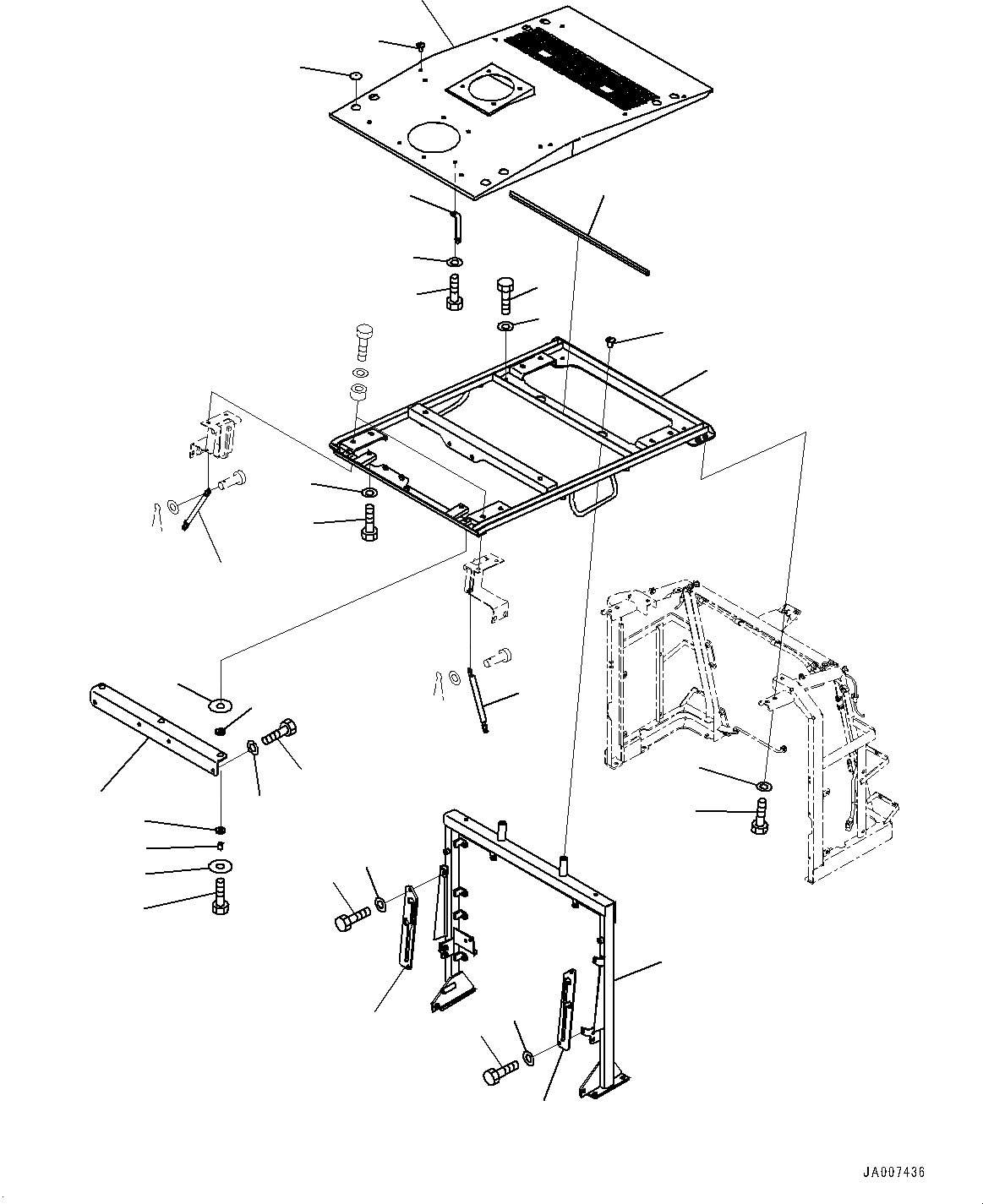 JA007436