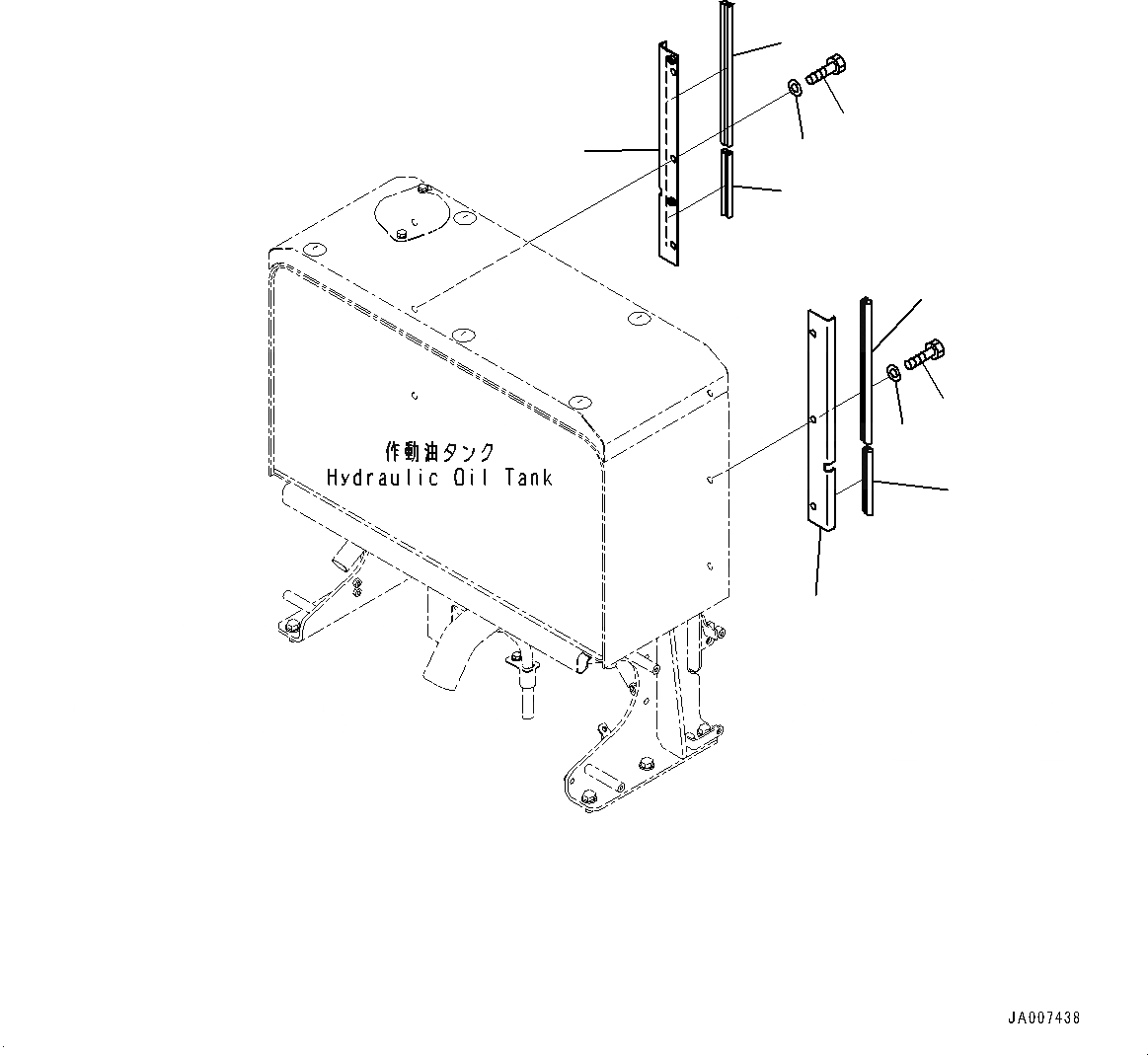 作動油タンク
Hydraulic Oil Tank

JA007438