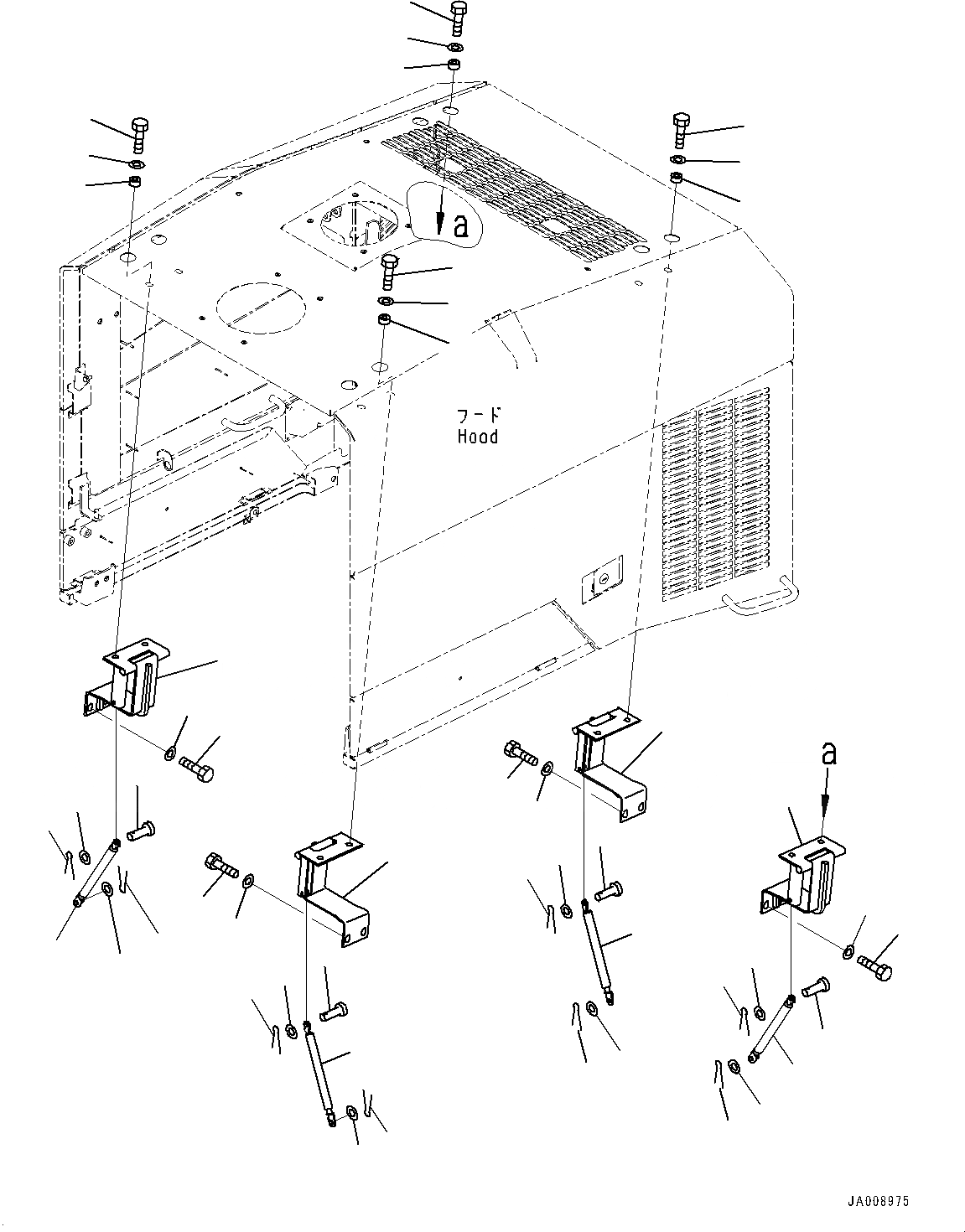 a

フード
Hood

a

JA008975