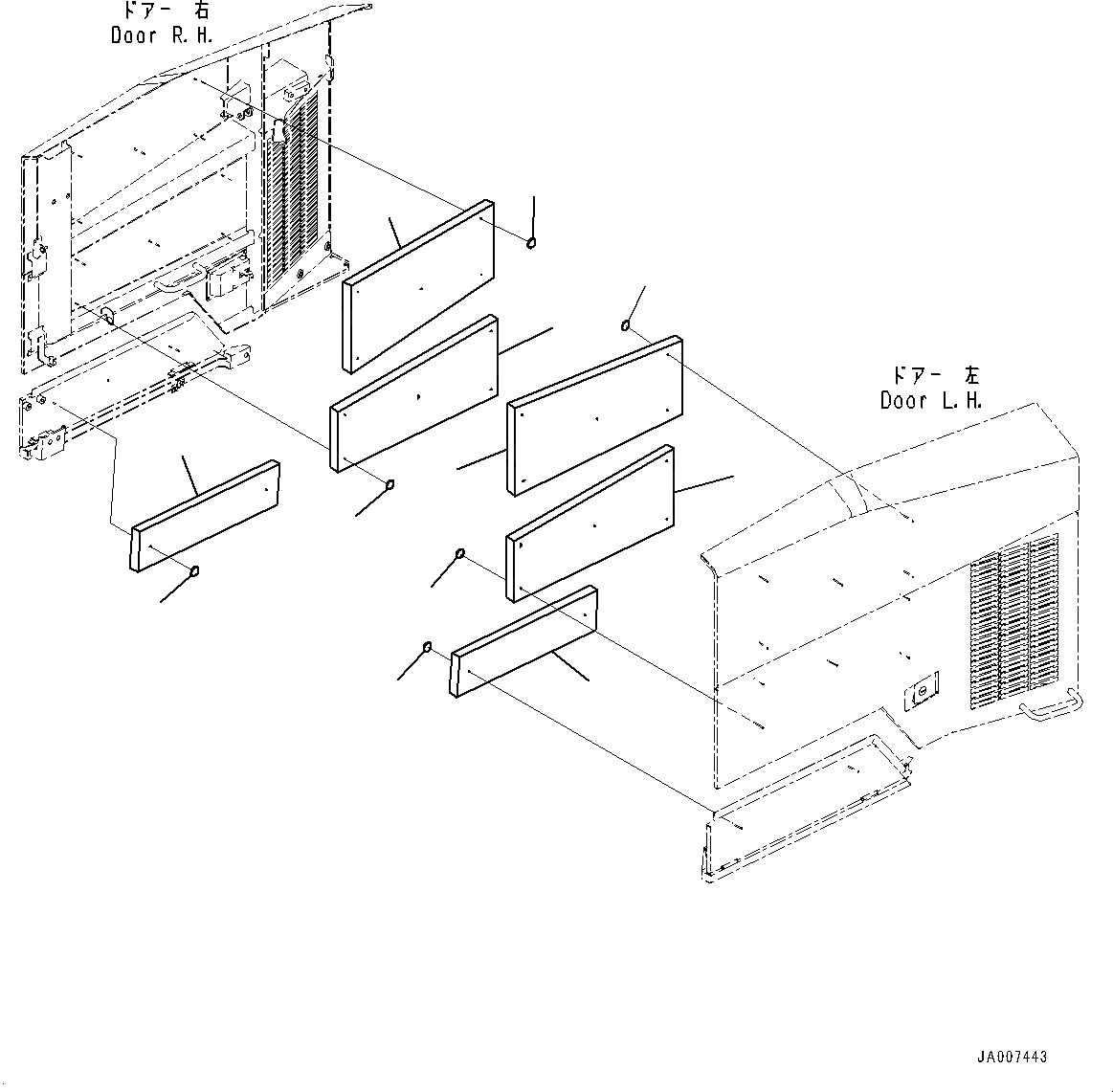 ドアー 右
Door R.H.

ドアー 左
Door L.H.

JA007443