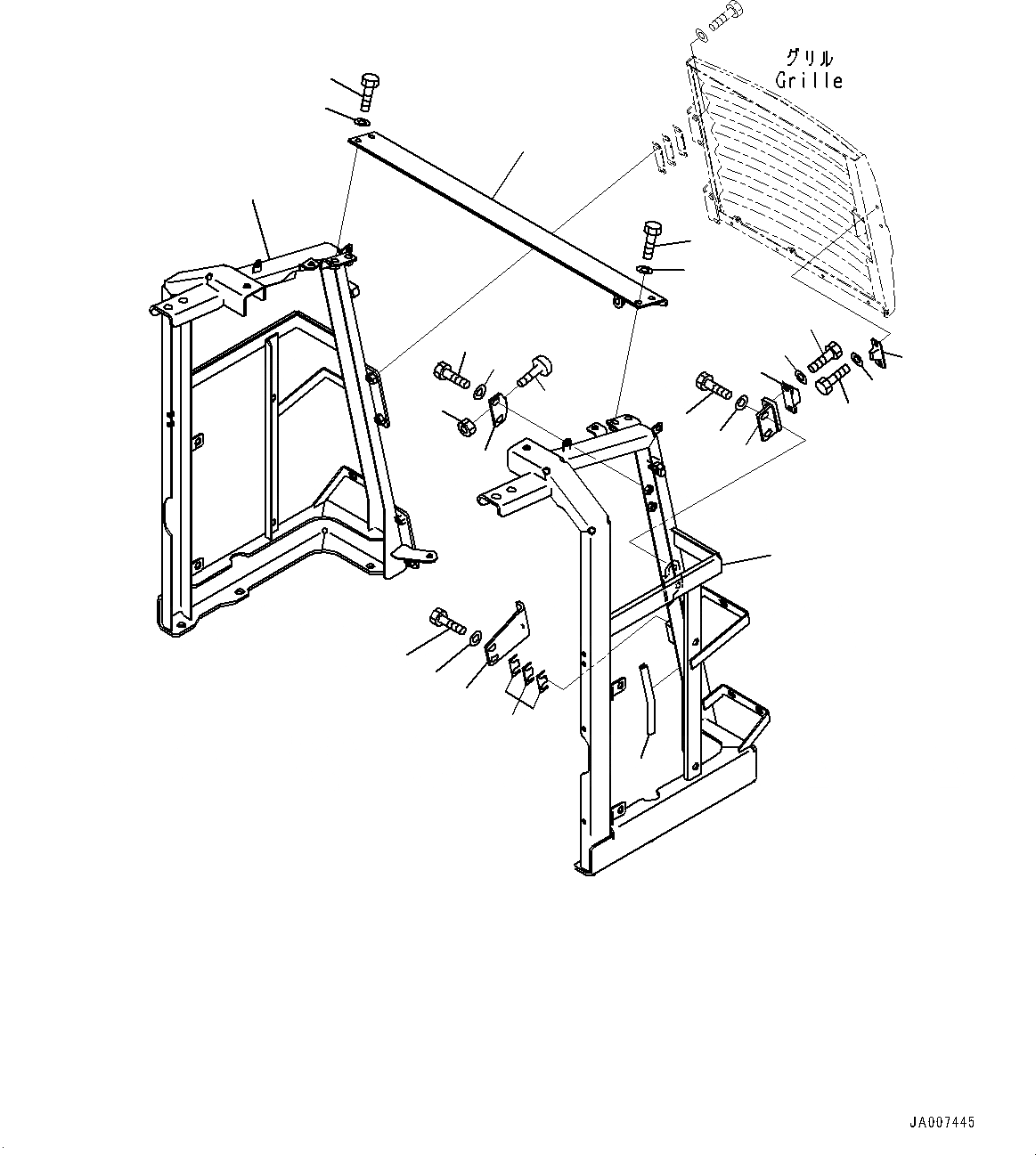 グリル
Grille

JA007445