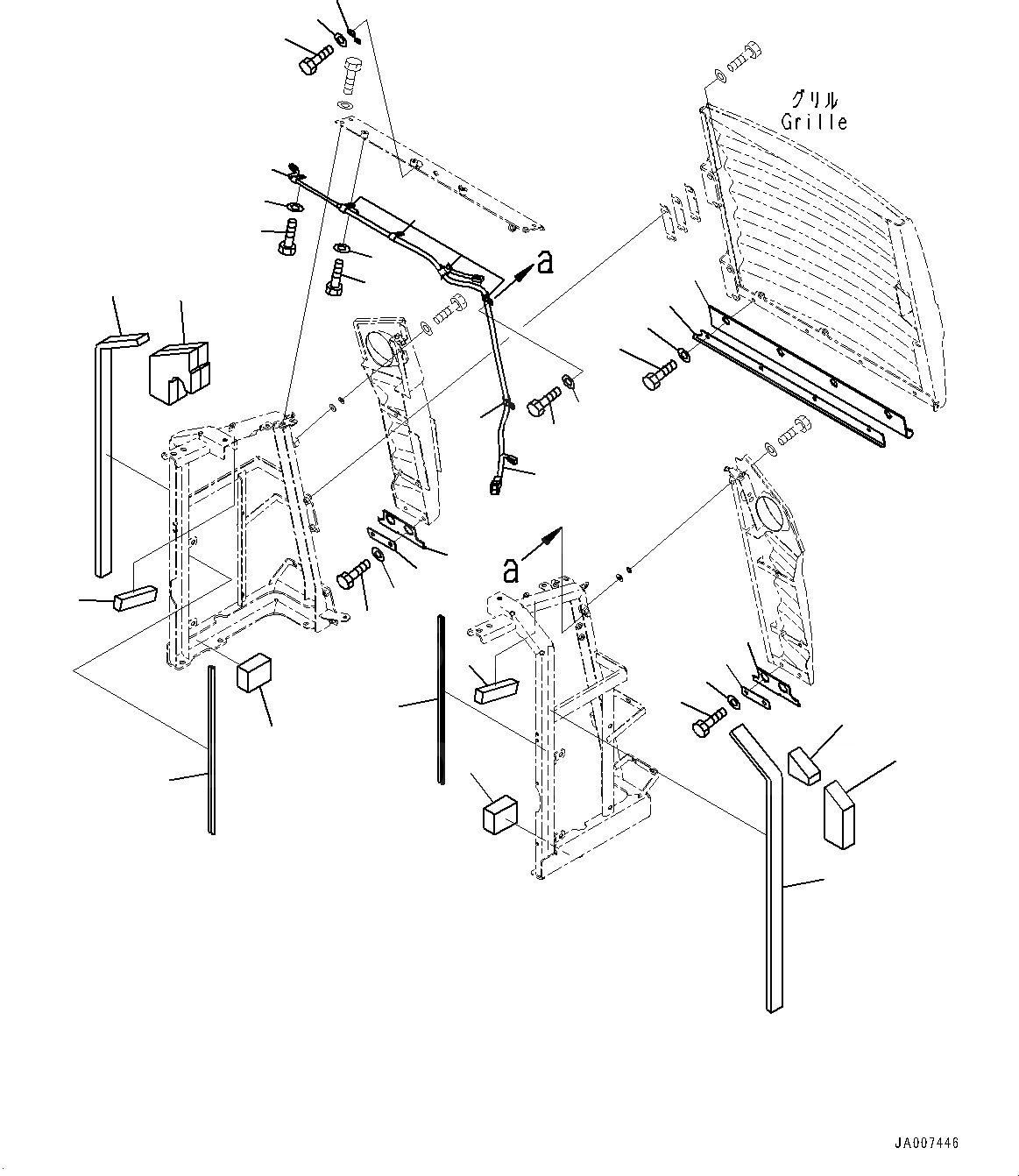 グリル
Grille

a

a

JA007446