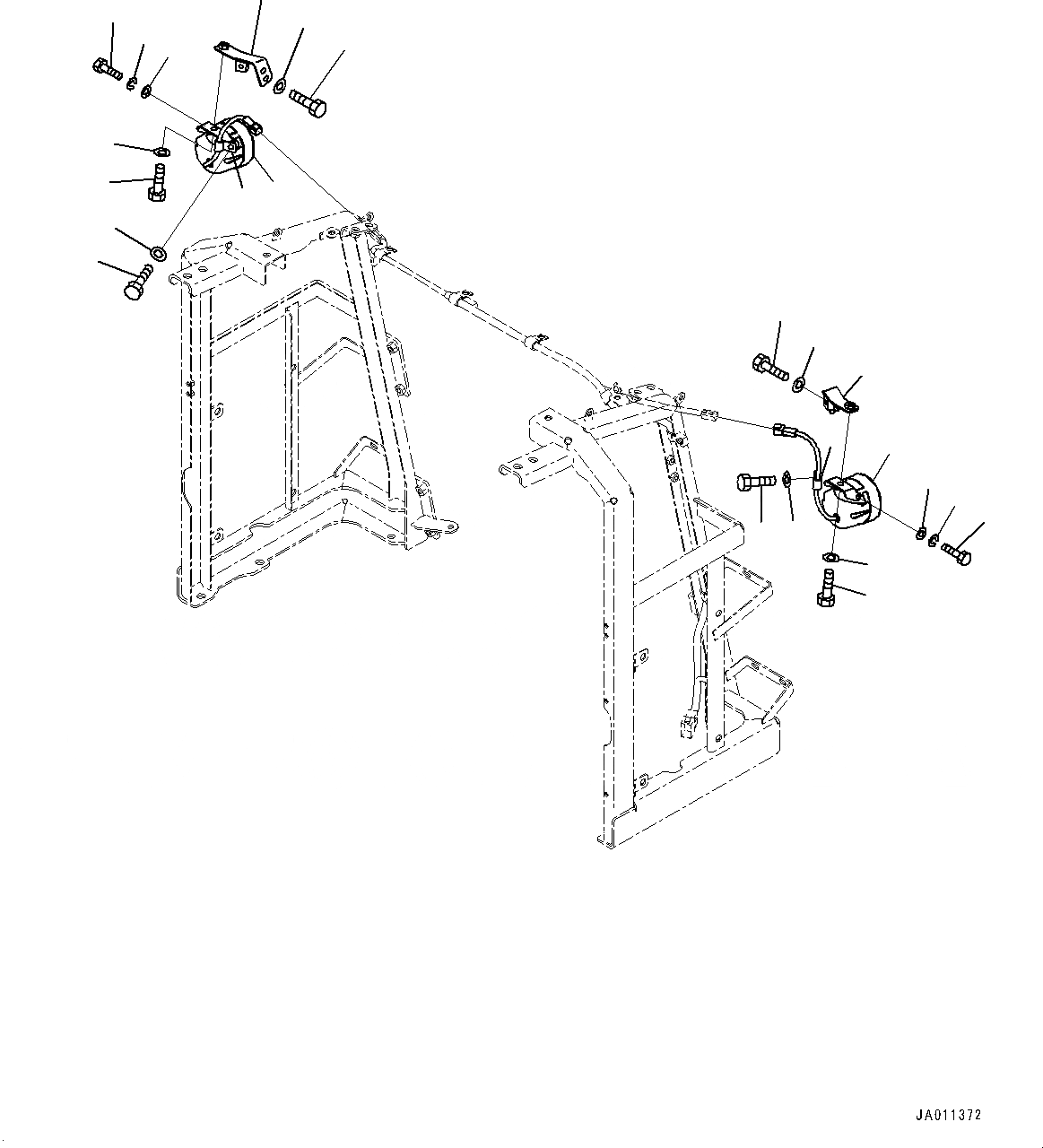 JA011372