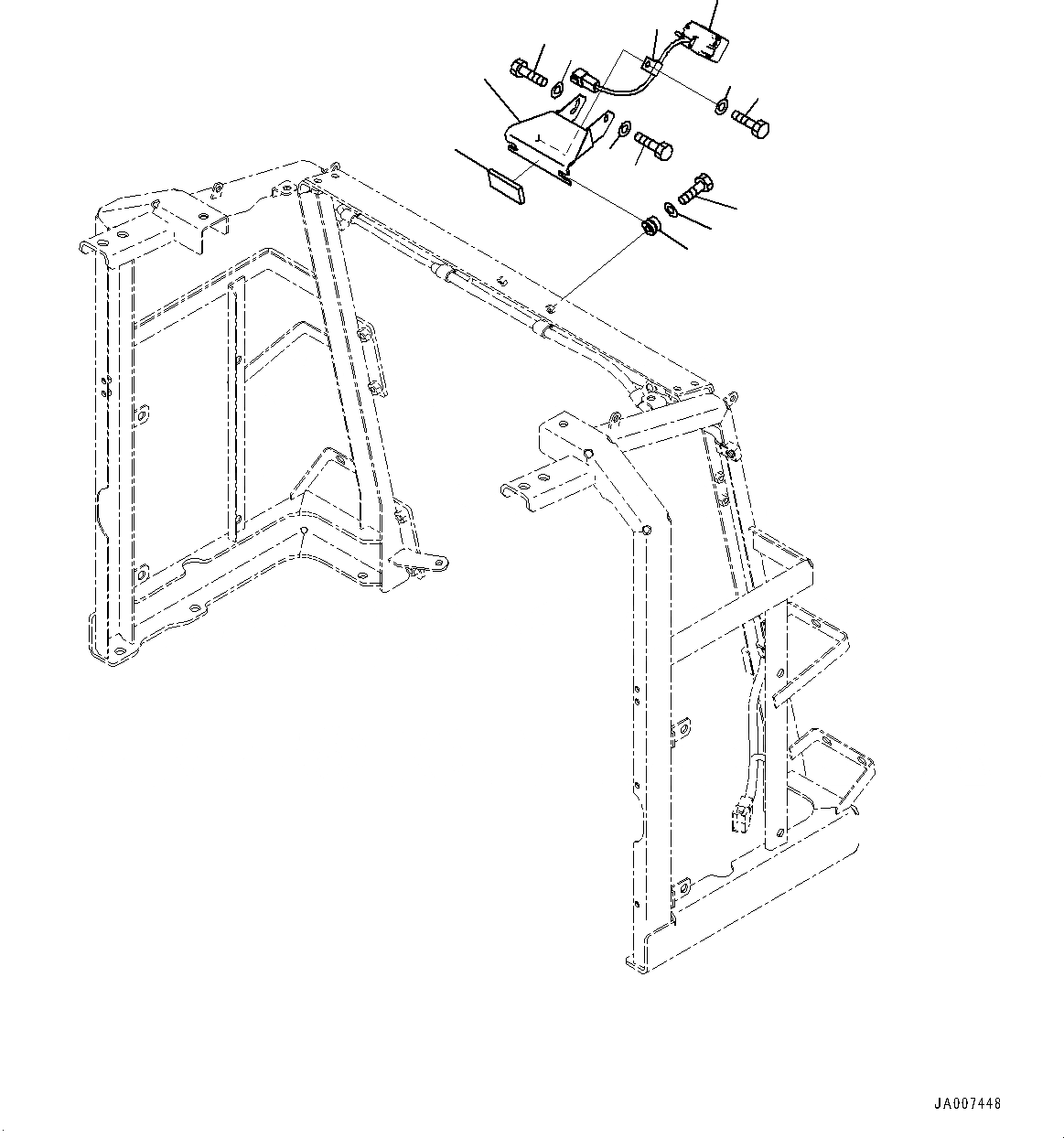 JA007448