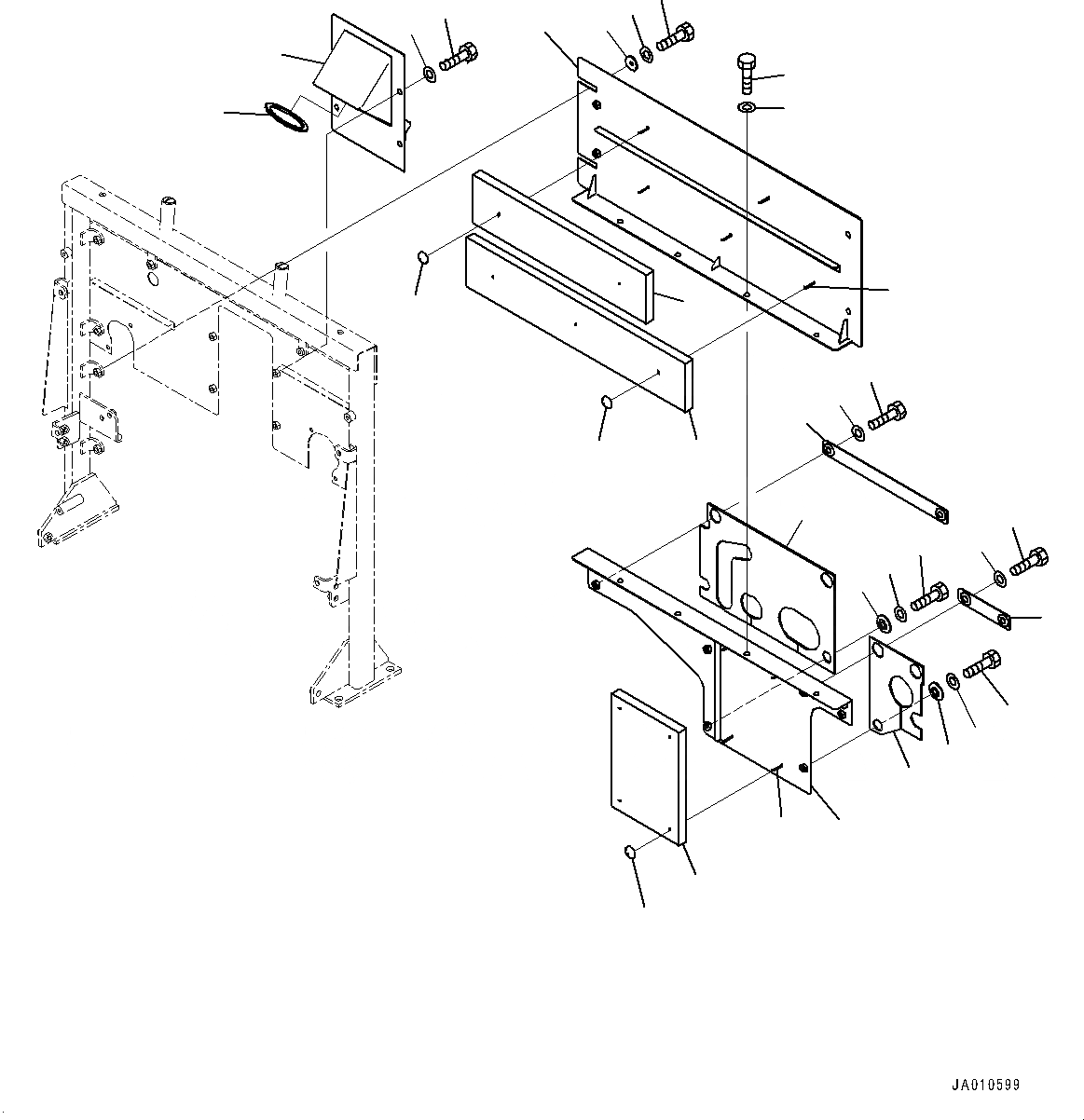 JA010599