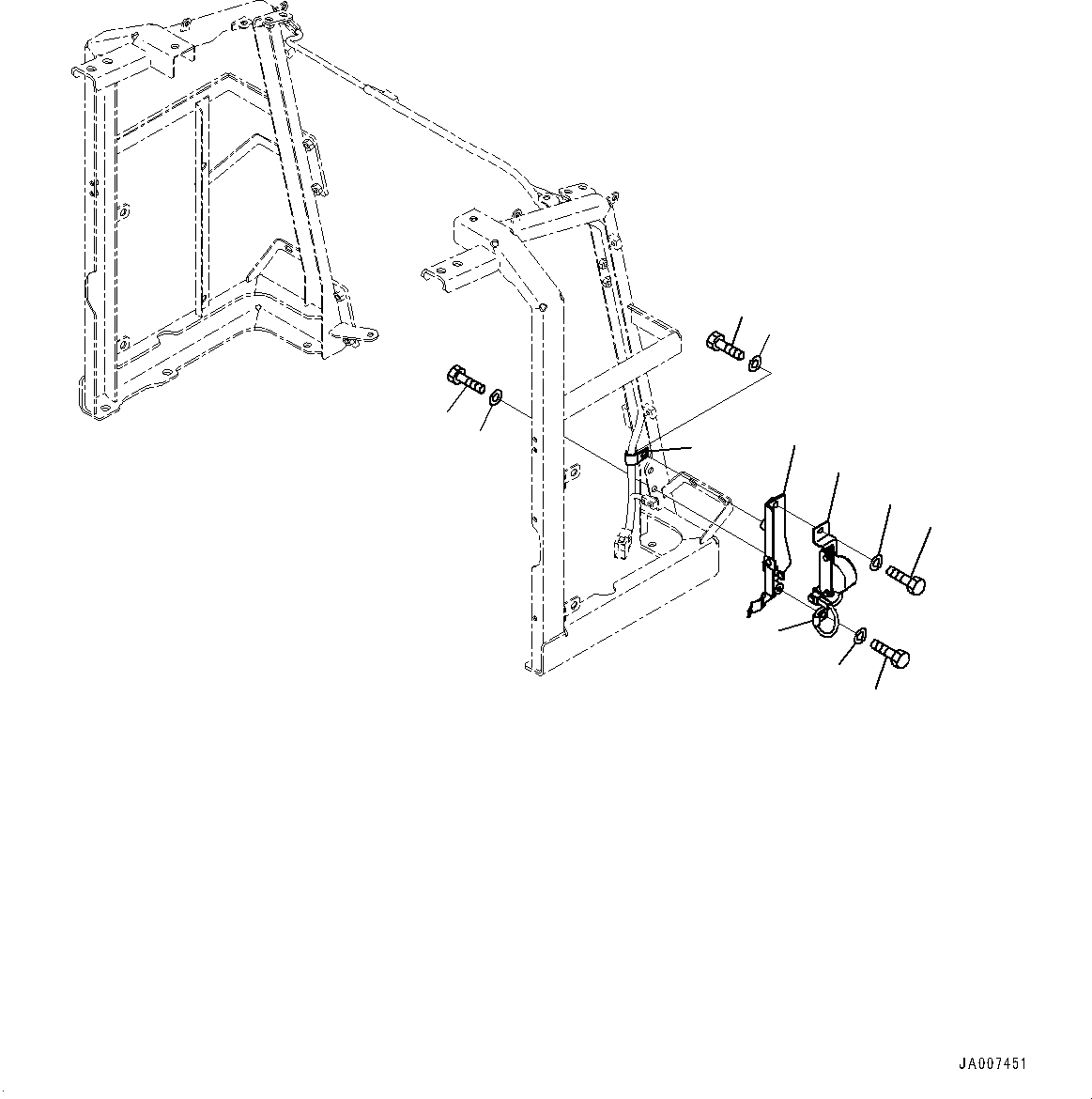 JA007451