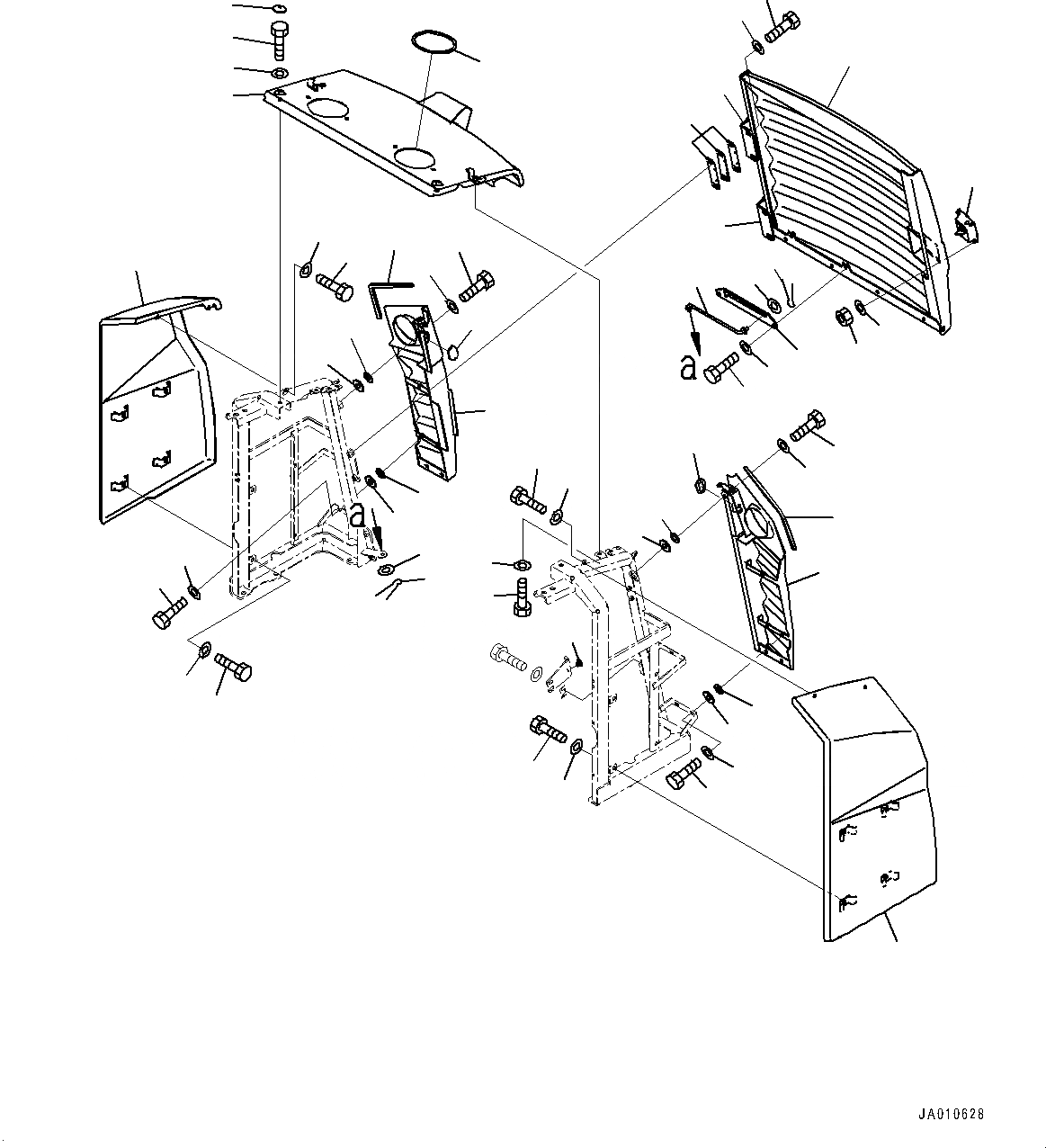 a

a

JA010628