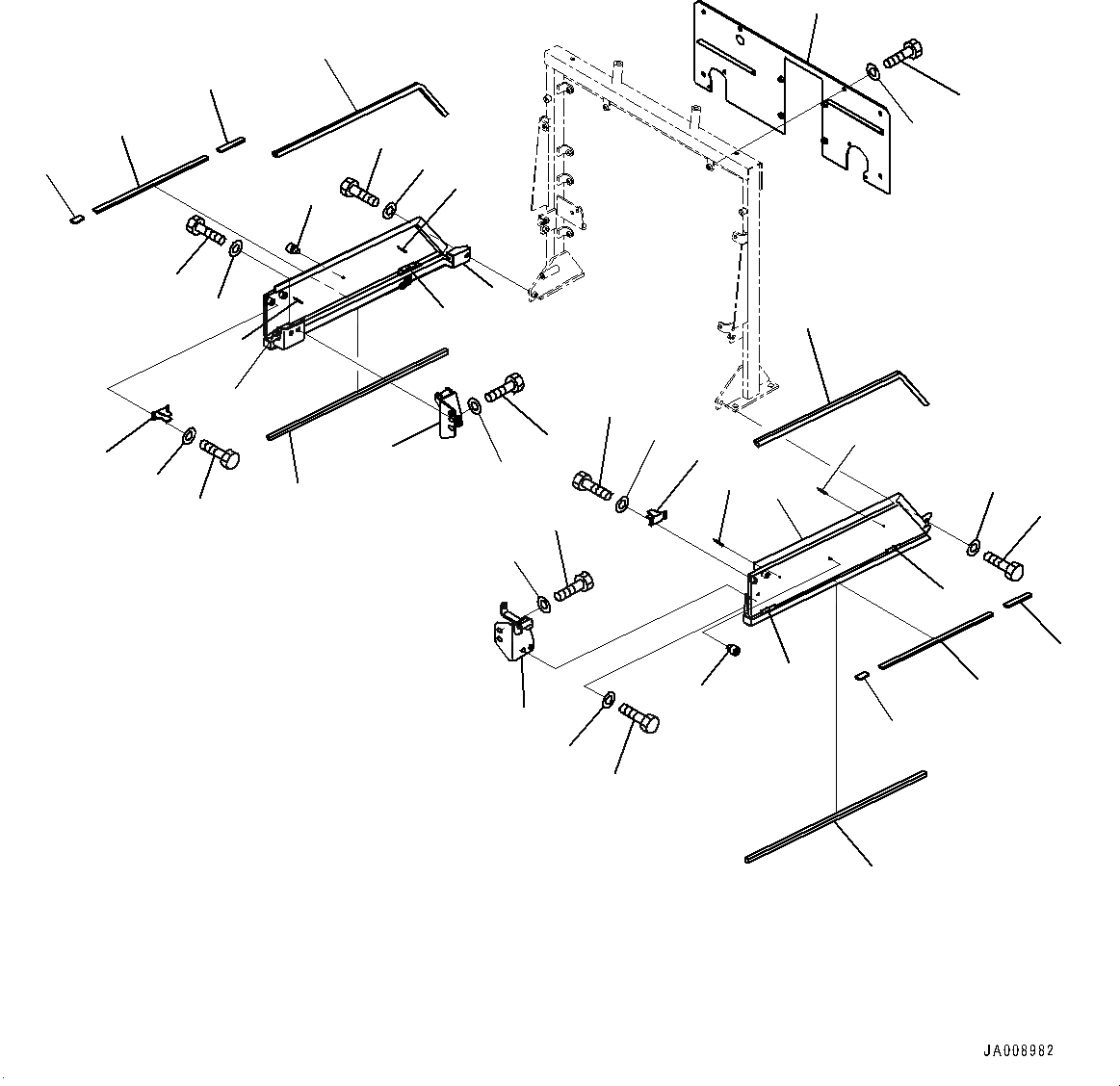 JA008982