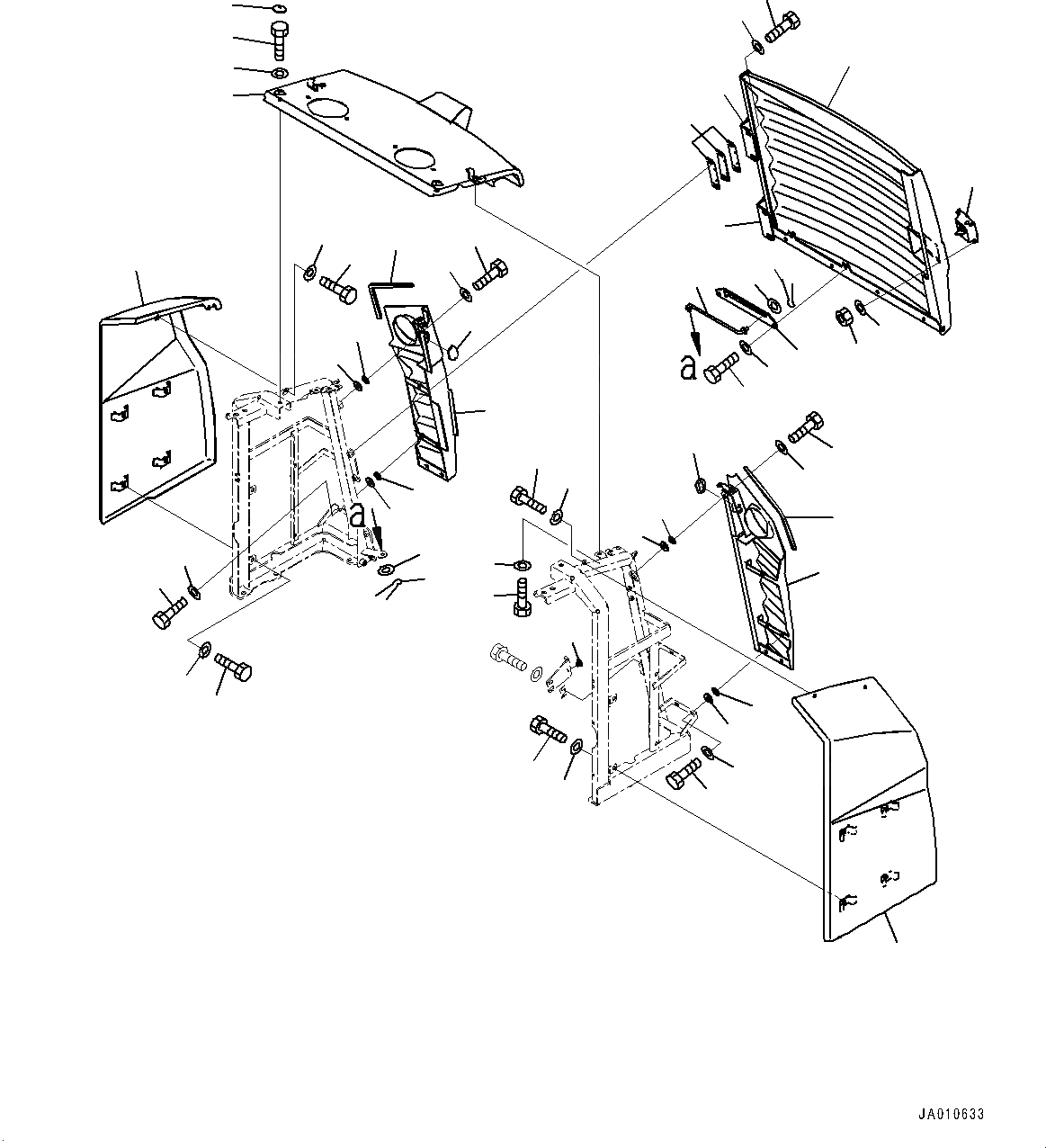 a

a

JA010633