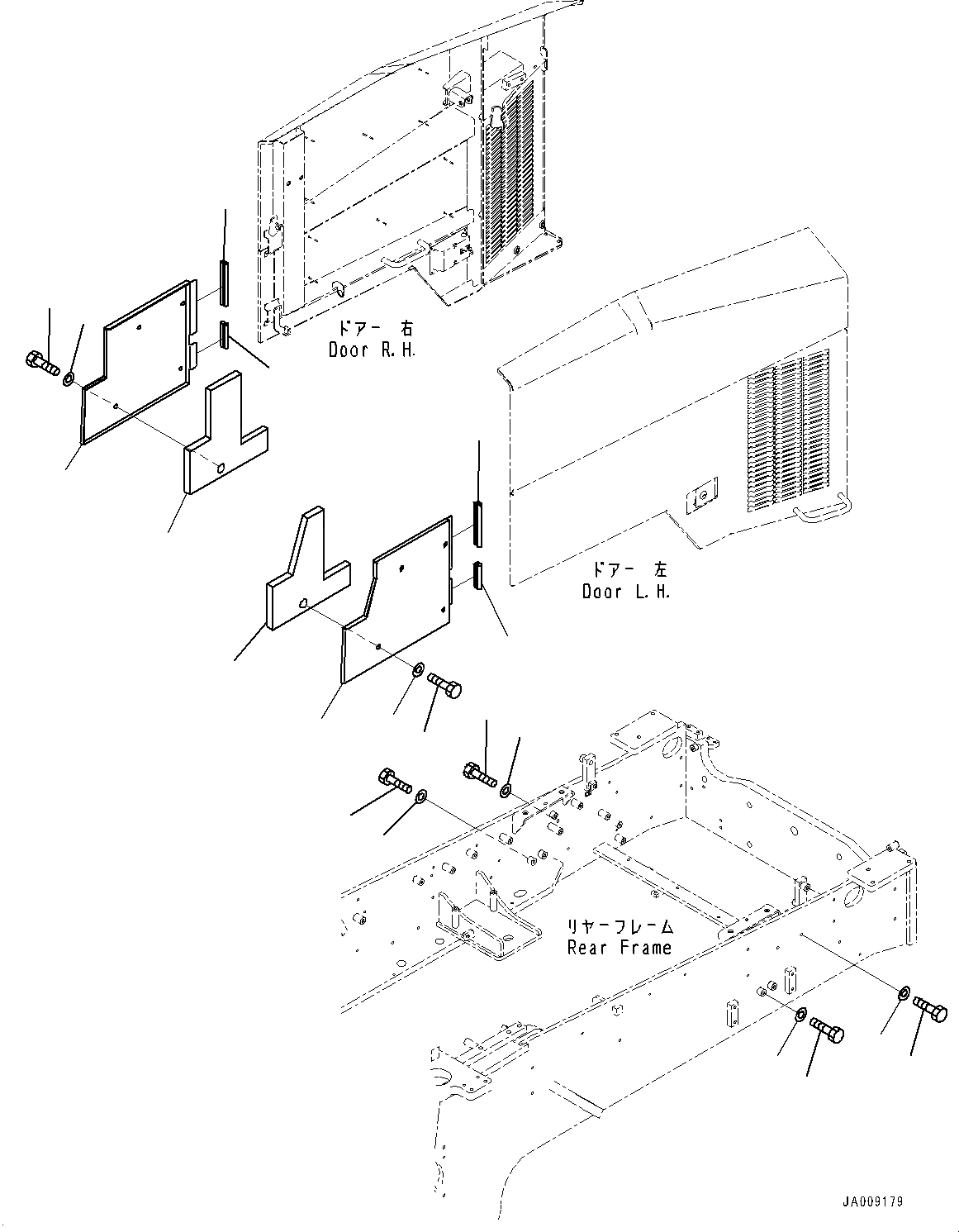 ドアー 右
Door R.H.

ドアー 左
Door L.H.

リヤーフレーム
Rear Frame

JA009179