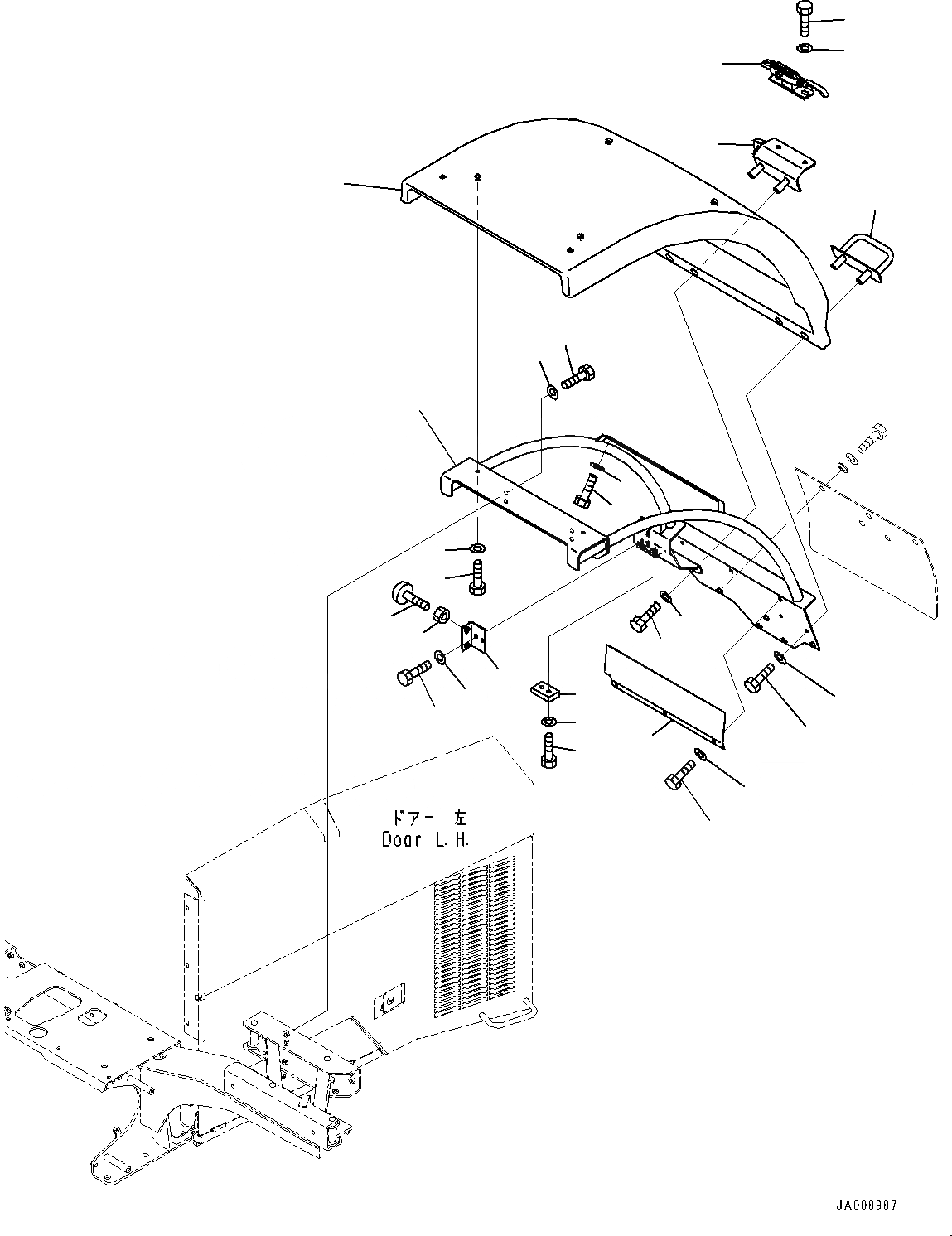 ドアー 左
Door L.H.

JA008987