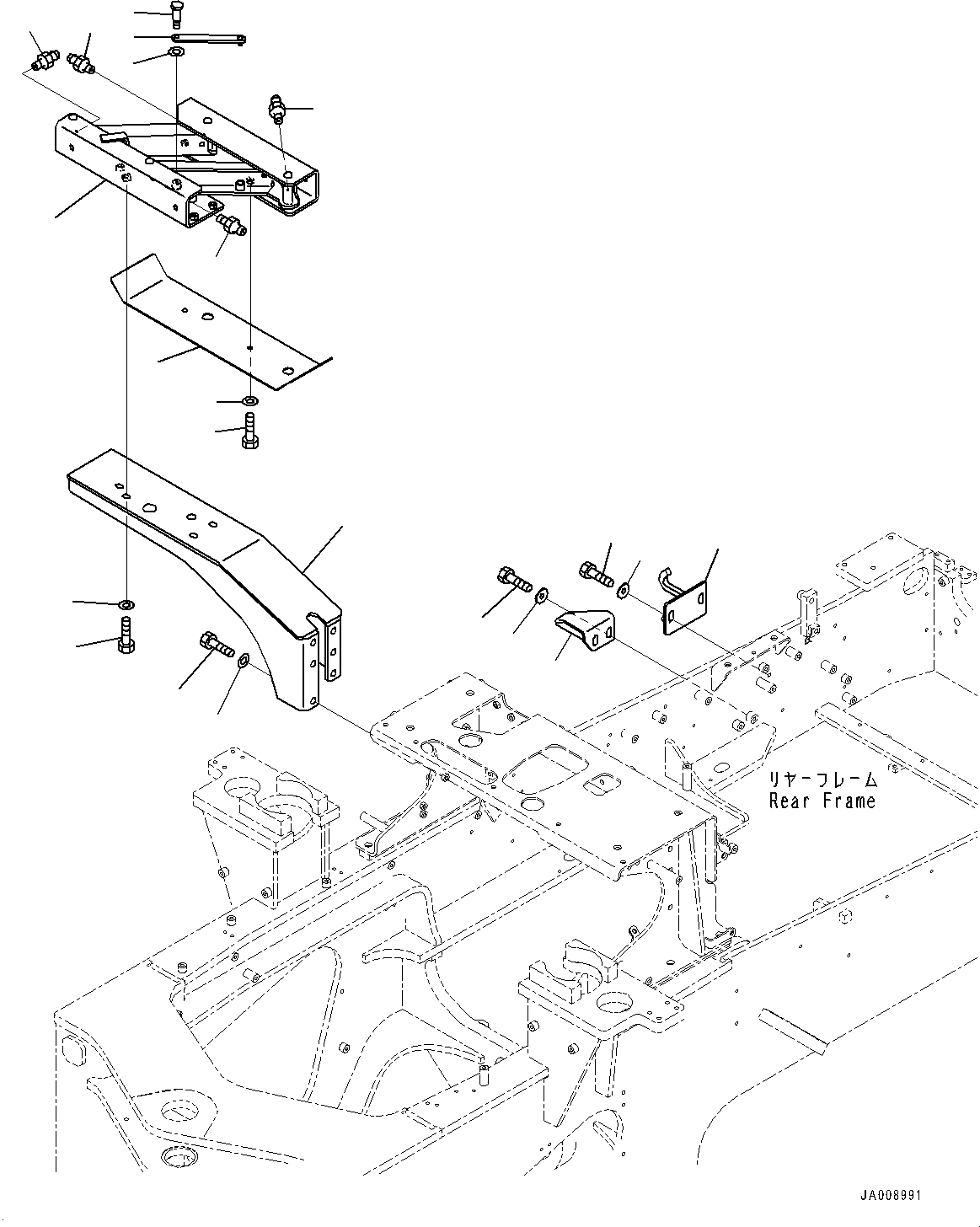 リヤーフレーム
Rear Frame

JA008991