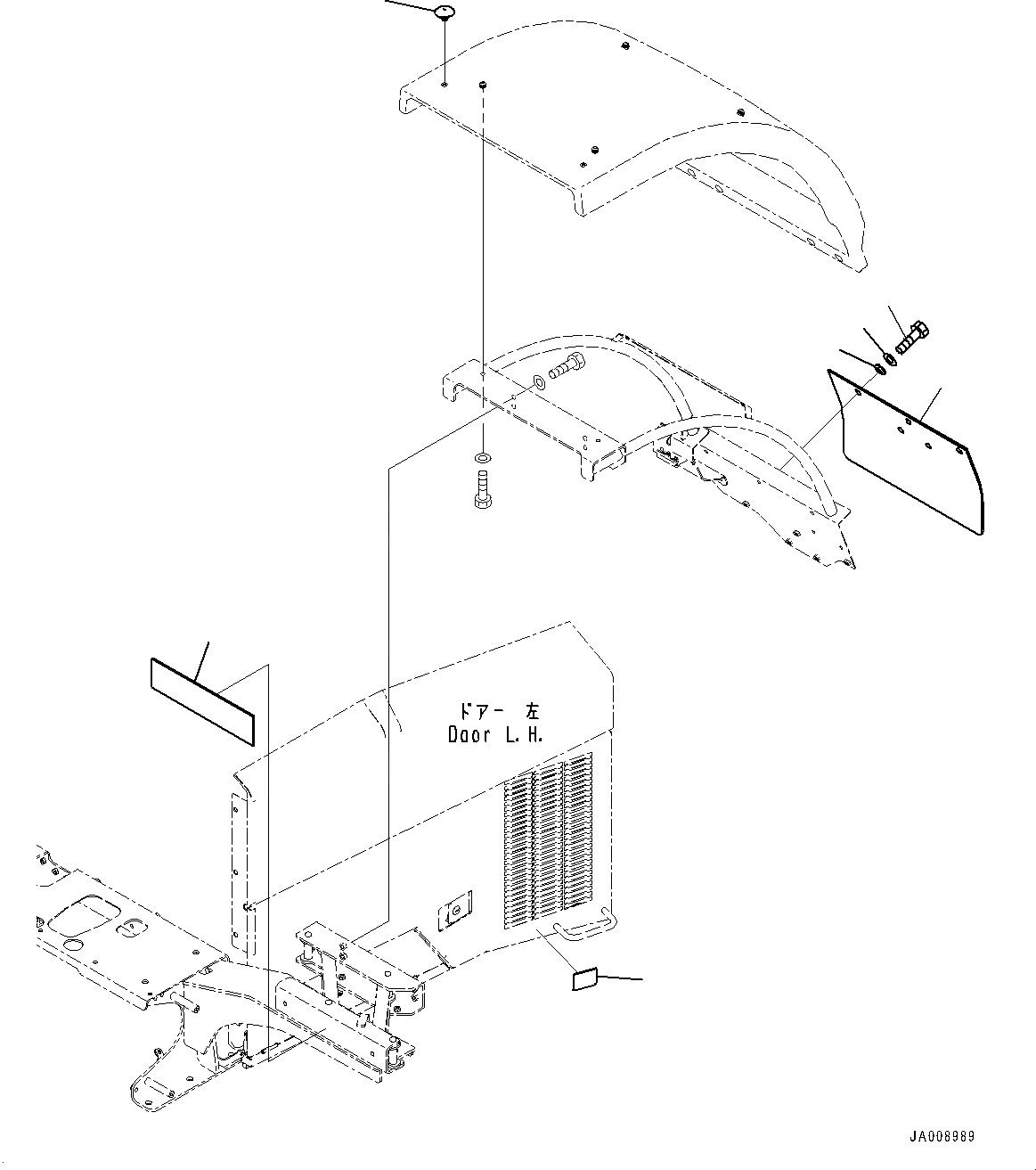 ドアー 左
Door L.H.

JA008989