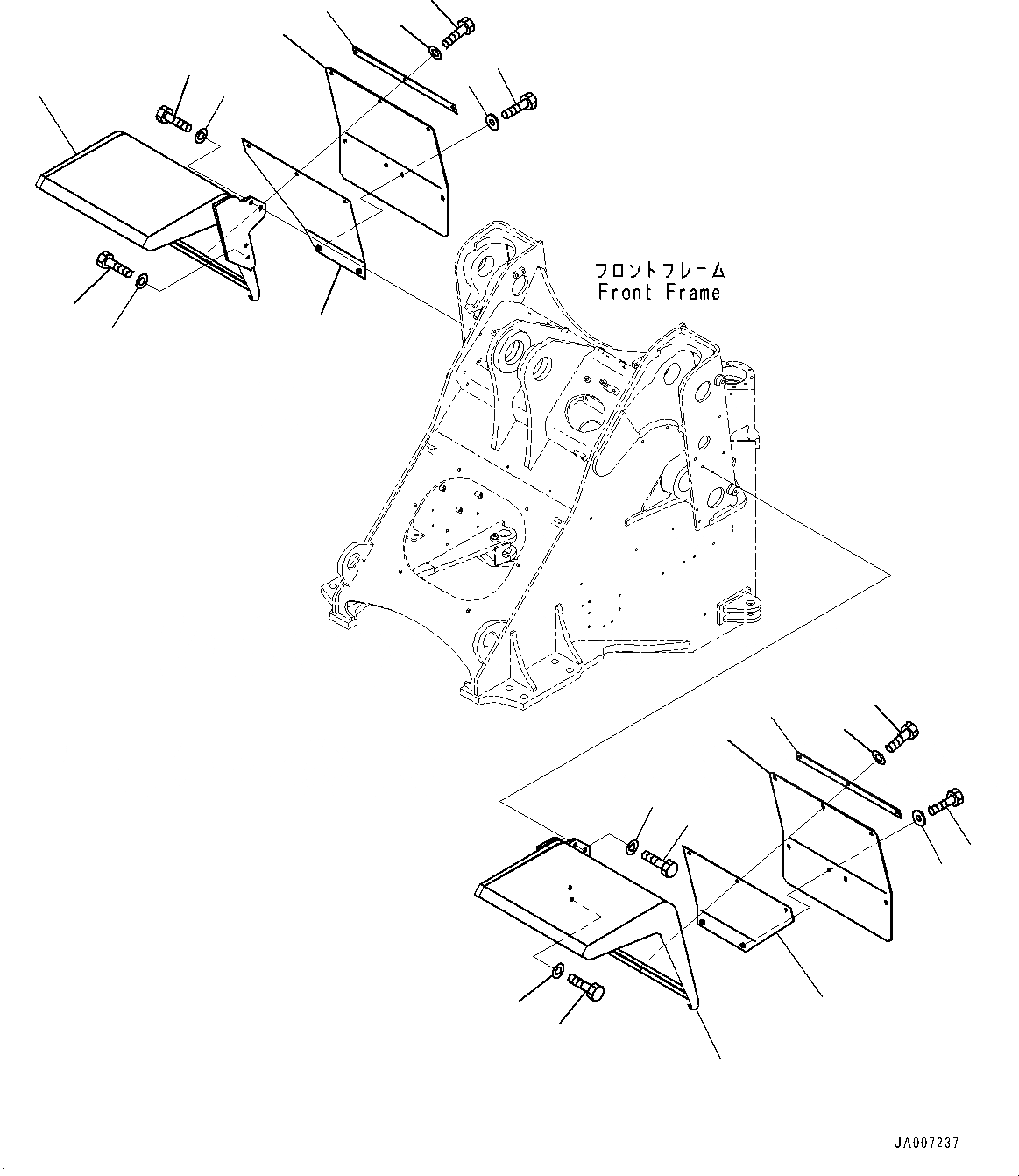 フロントフレーム
Front Frame

JA007237