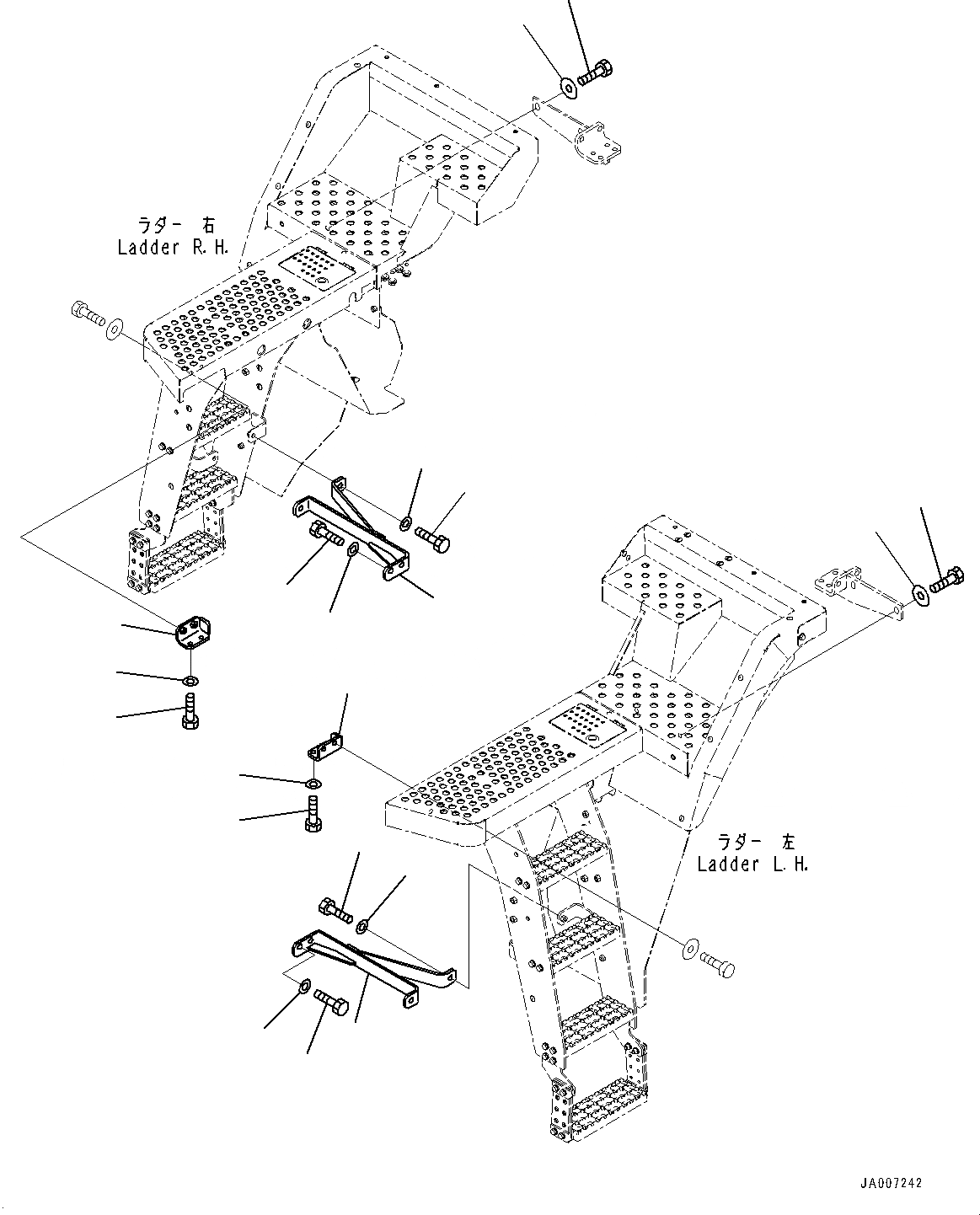 ラダー 右
Ladder R.H.

ラダー 左
Ladder L.H.

JA007242