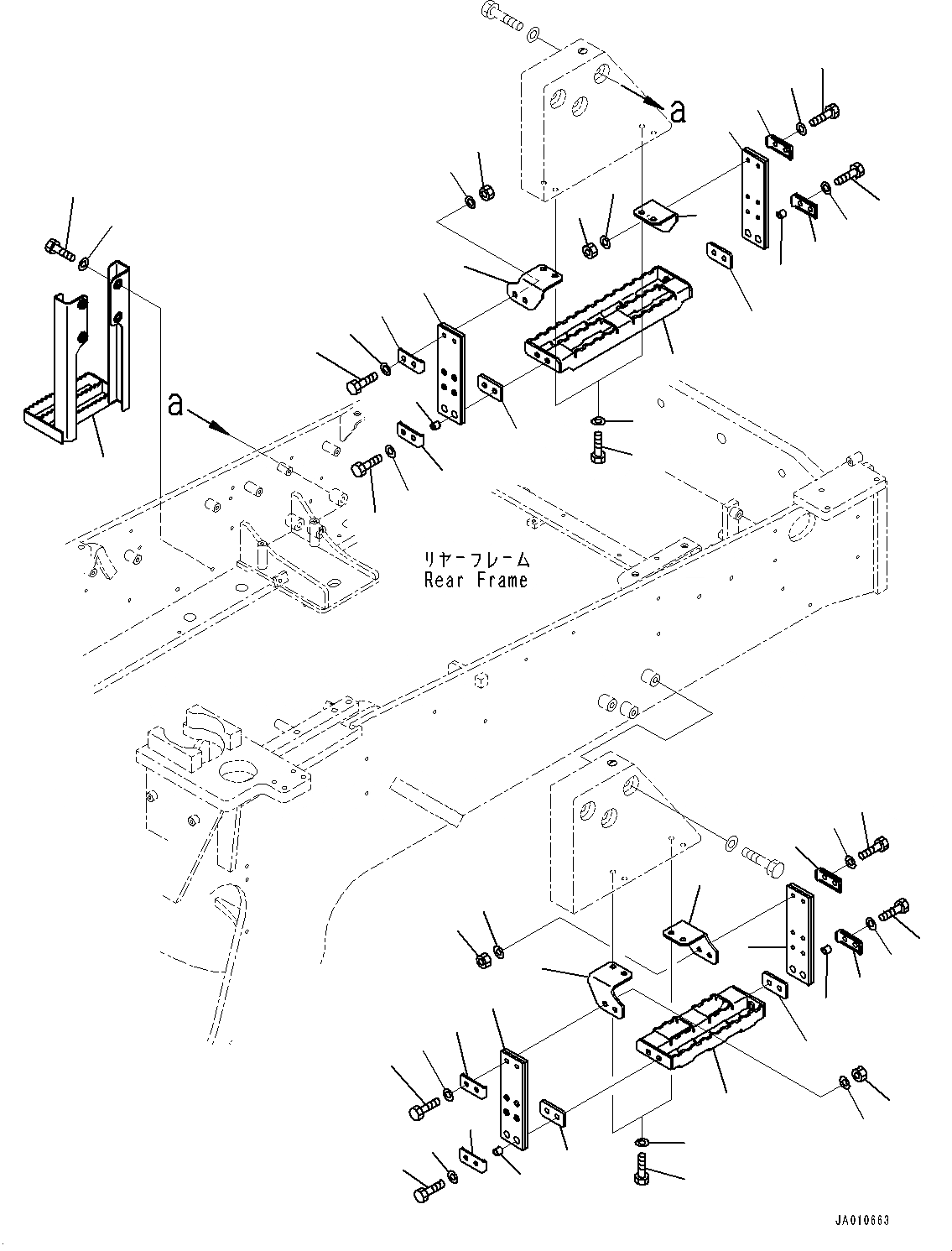 a

a

リヤーフレーム
Rear Frame

JA010663