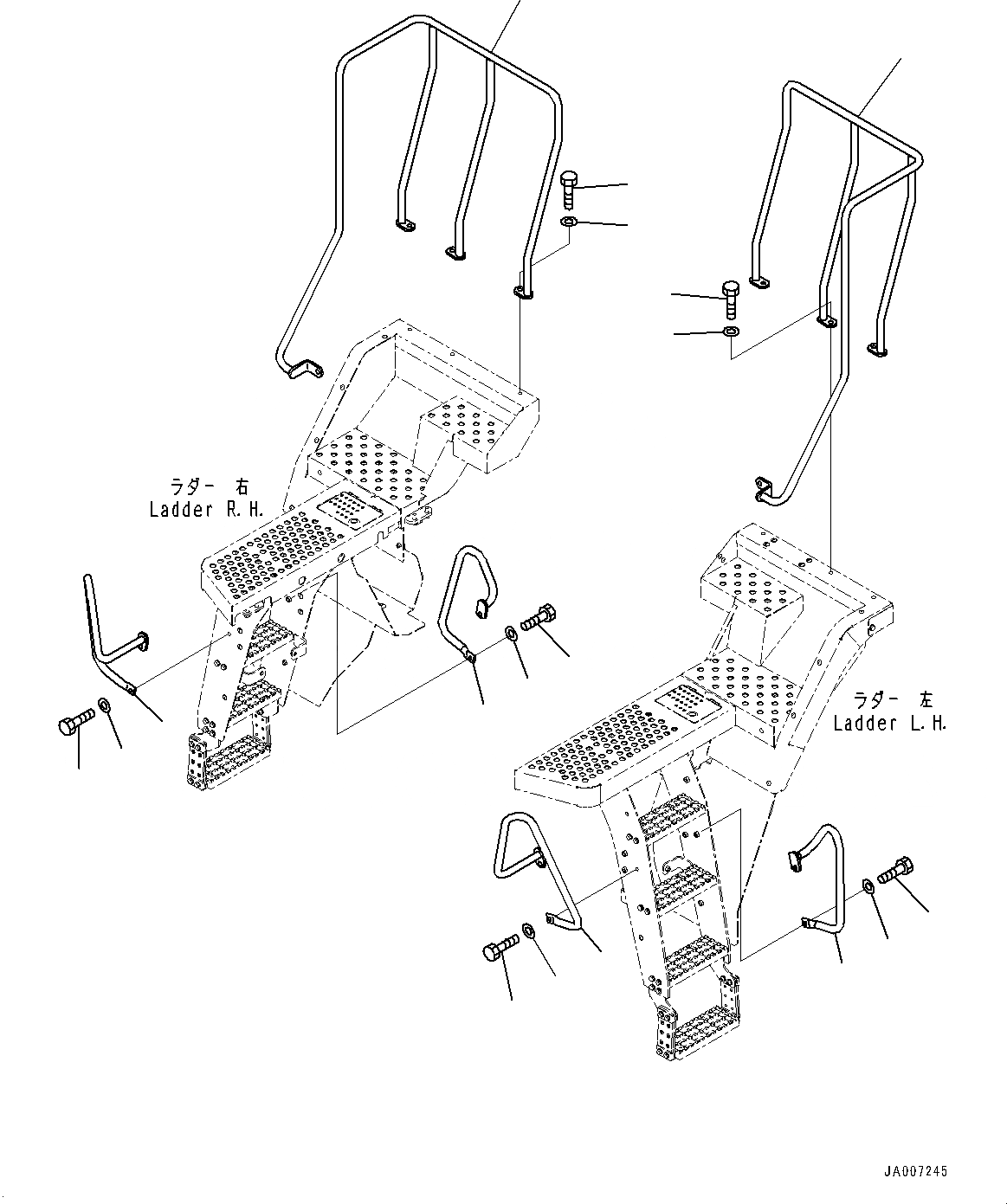 ラダー 右
Ladder R.H.

ラダー 左
Ladder L.H.

JA007245