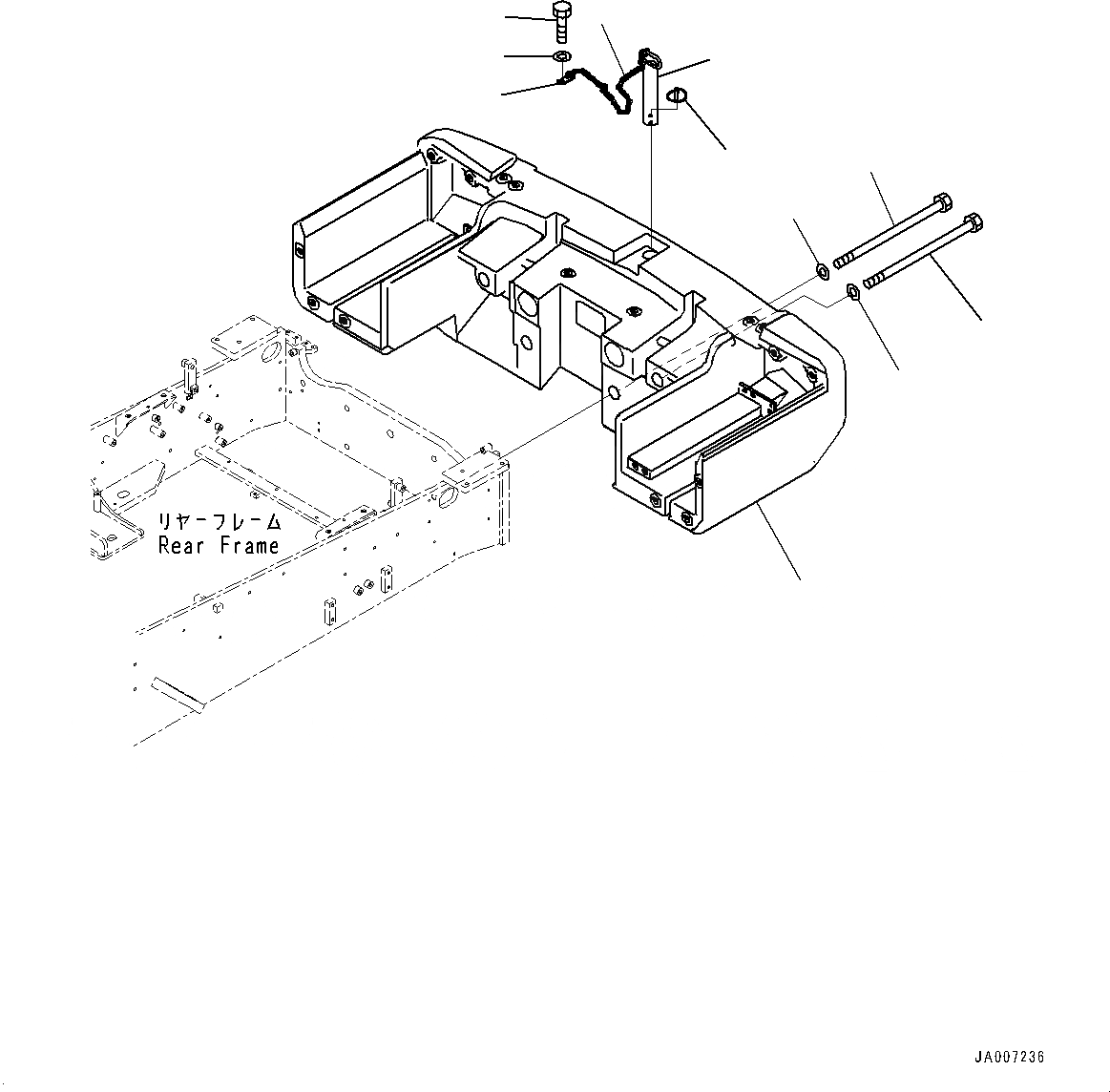 リヤーフレーム
Rear Frame

JA007236