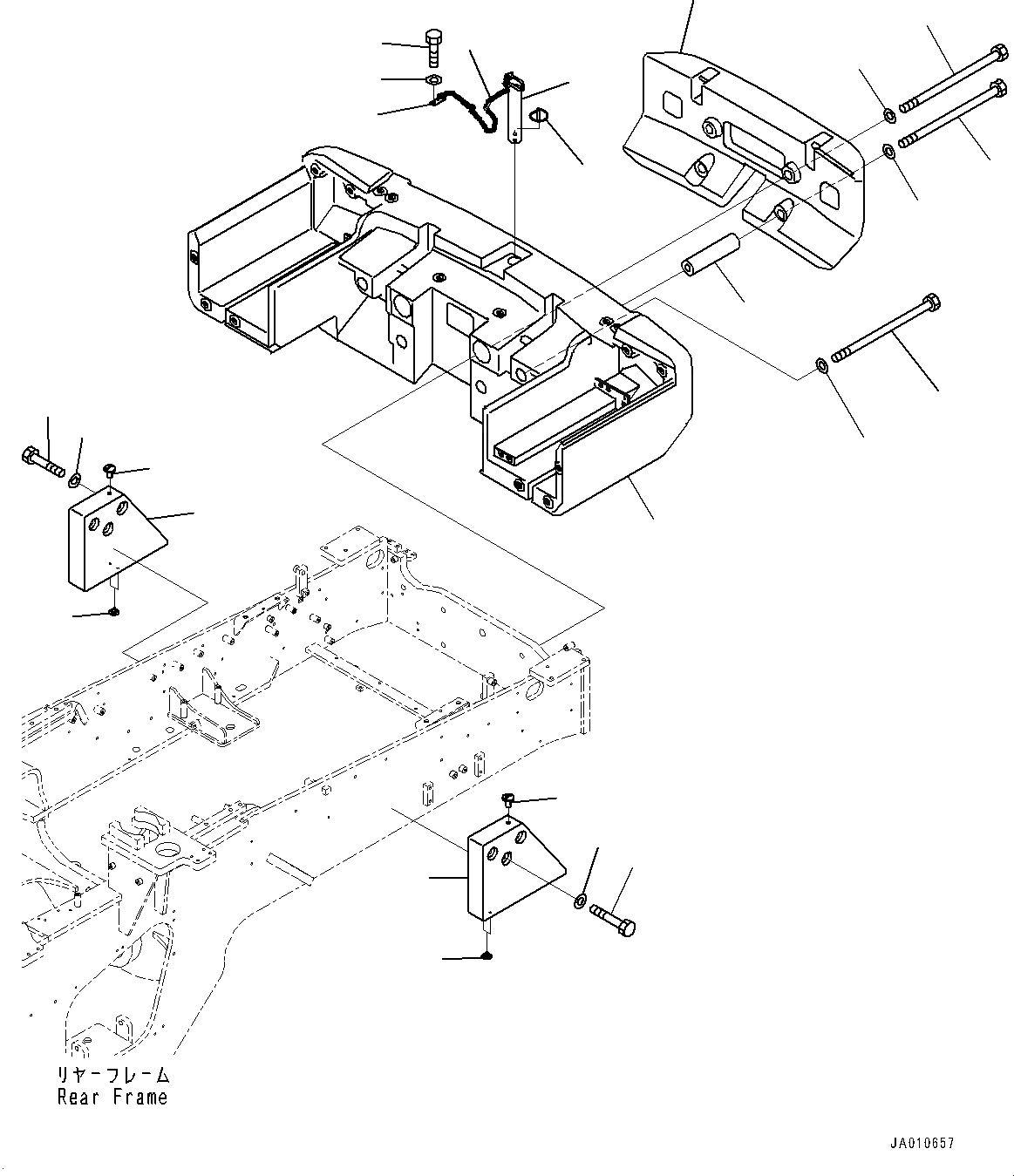 リヤーフレーム
Rear Frame

JA010657