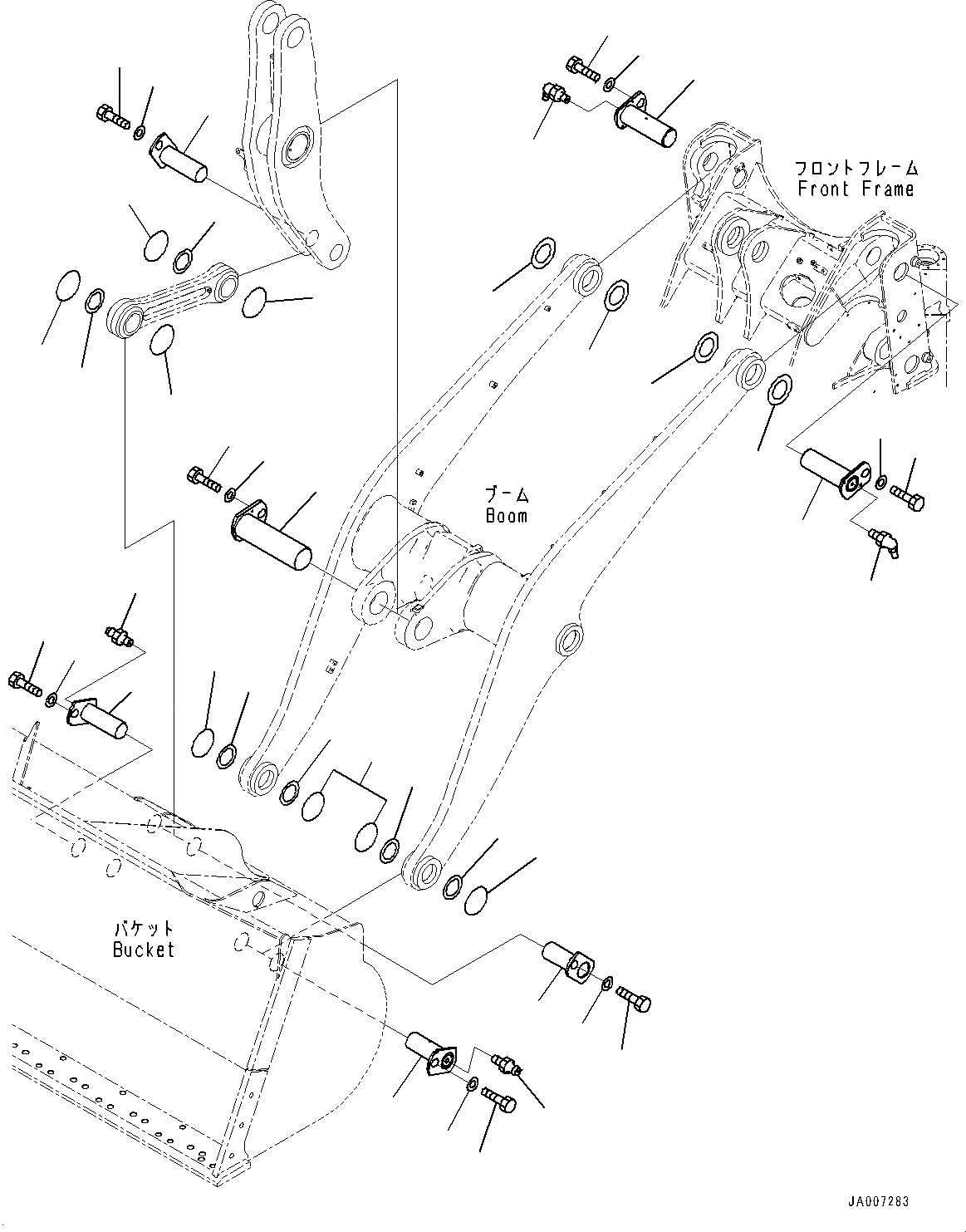 フロントフレーム
Front Frame

ブーム
Boom

バケット
Bucket

JA007283