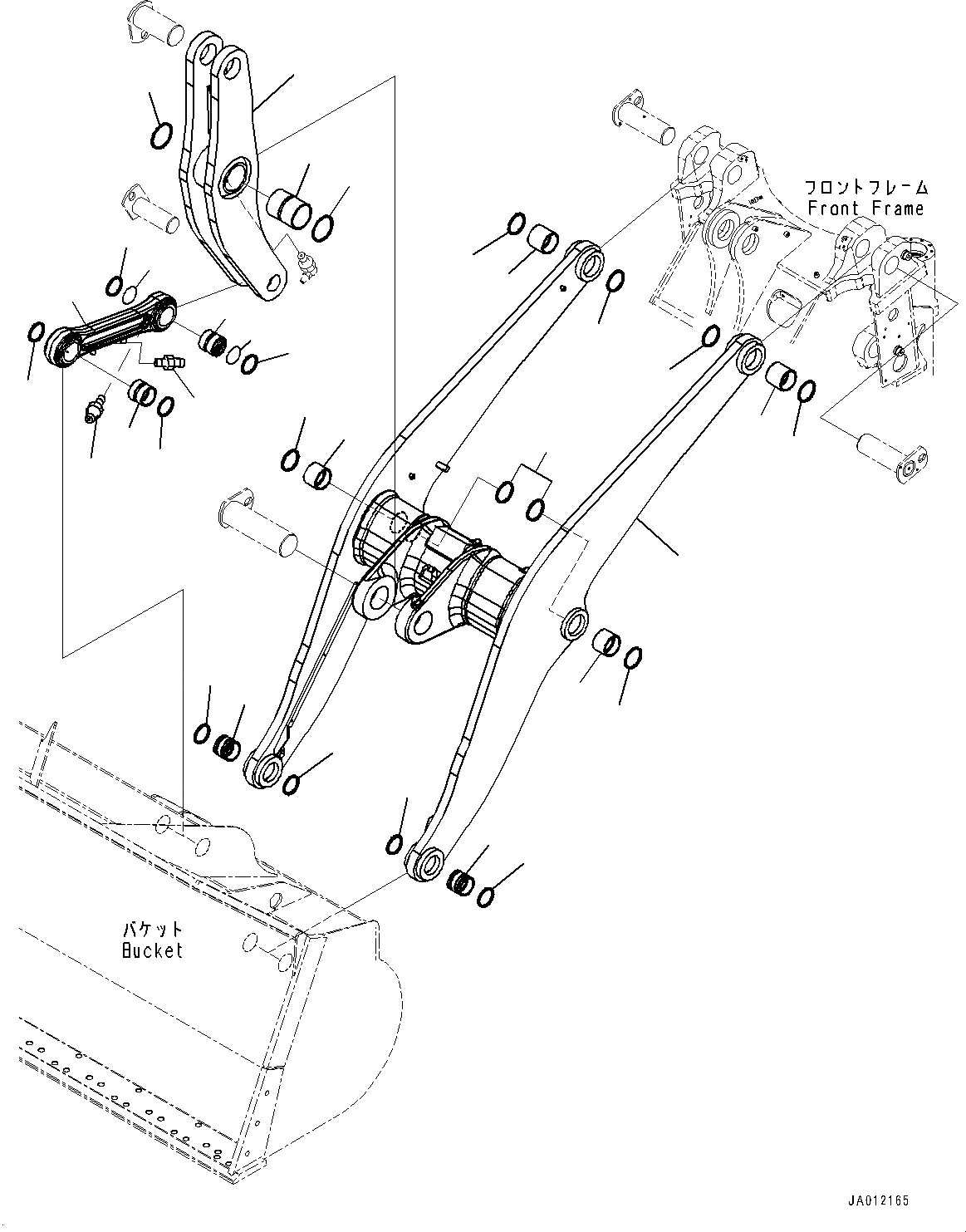 フロントフレーム
Front Frame

バケット
Bucket

JA012165