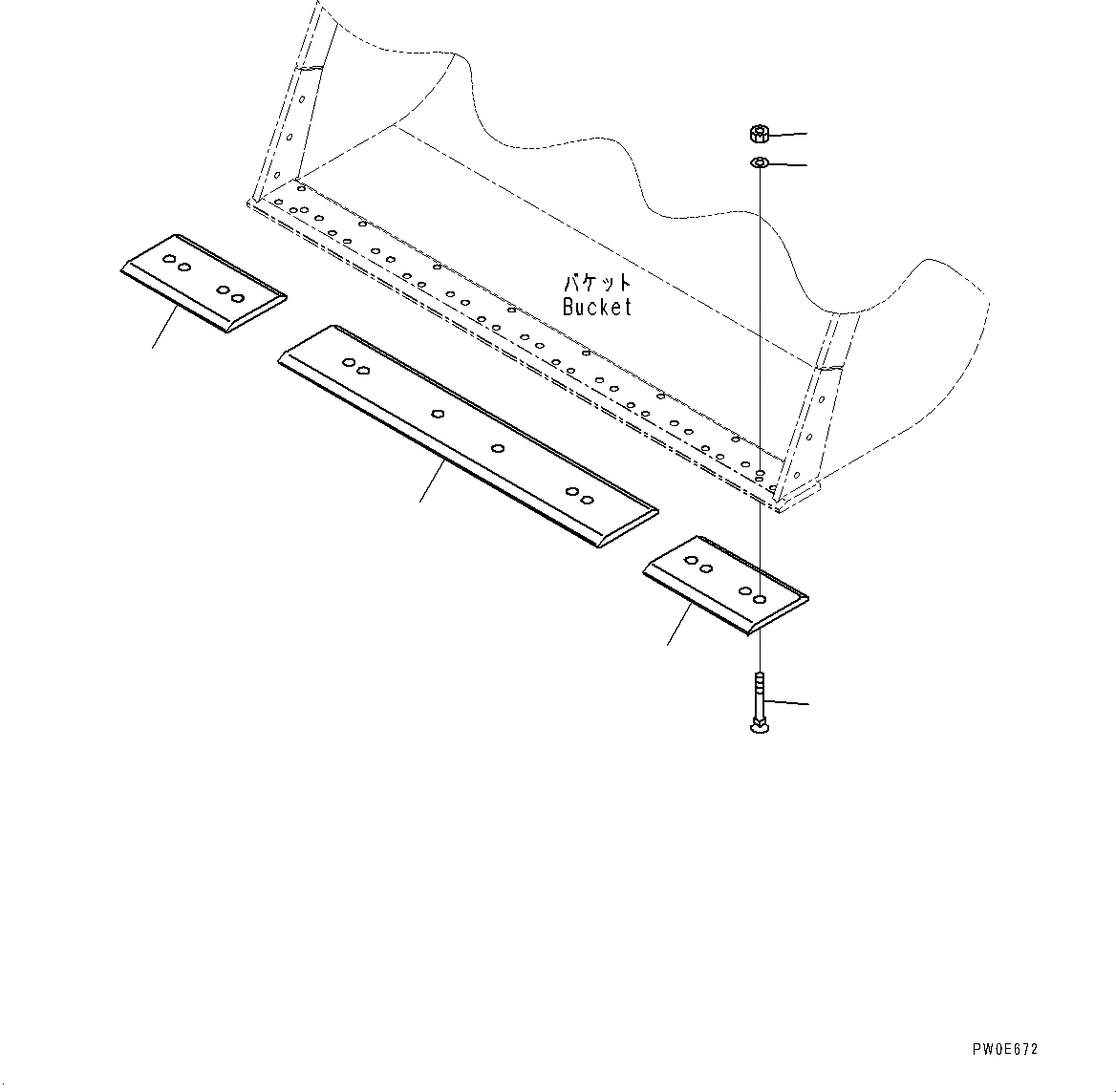 バケット
Bucket

PW0E672