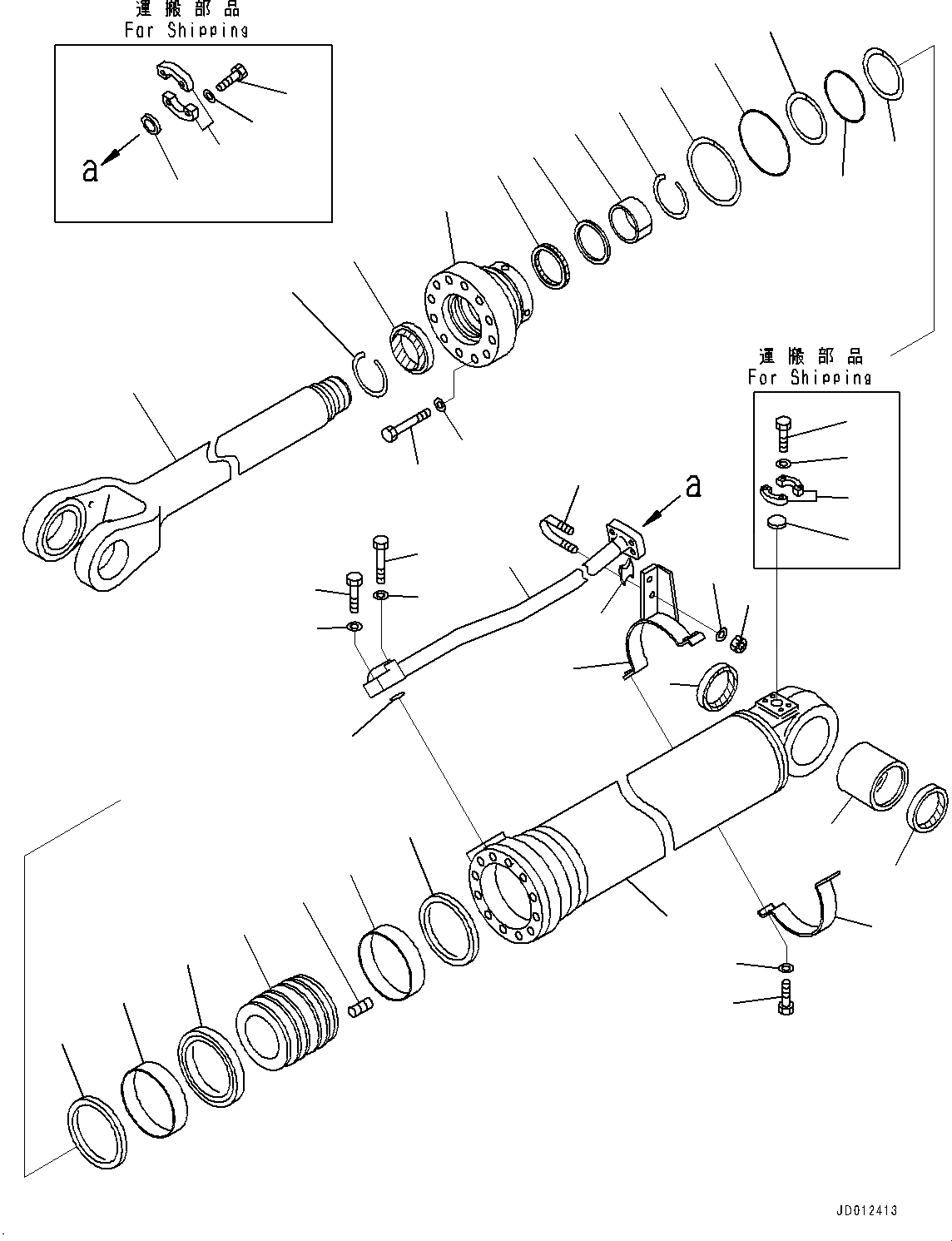 運搬部品
For Shipping

a

運搬部品
For Shipping

a

JD012413