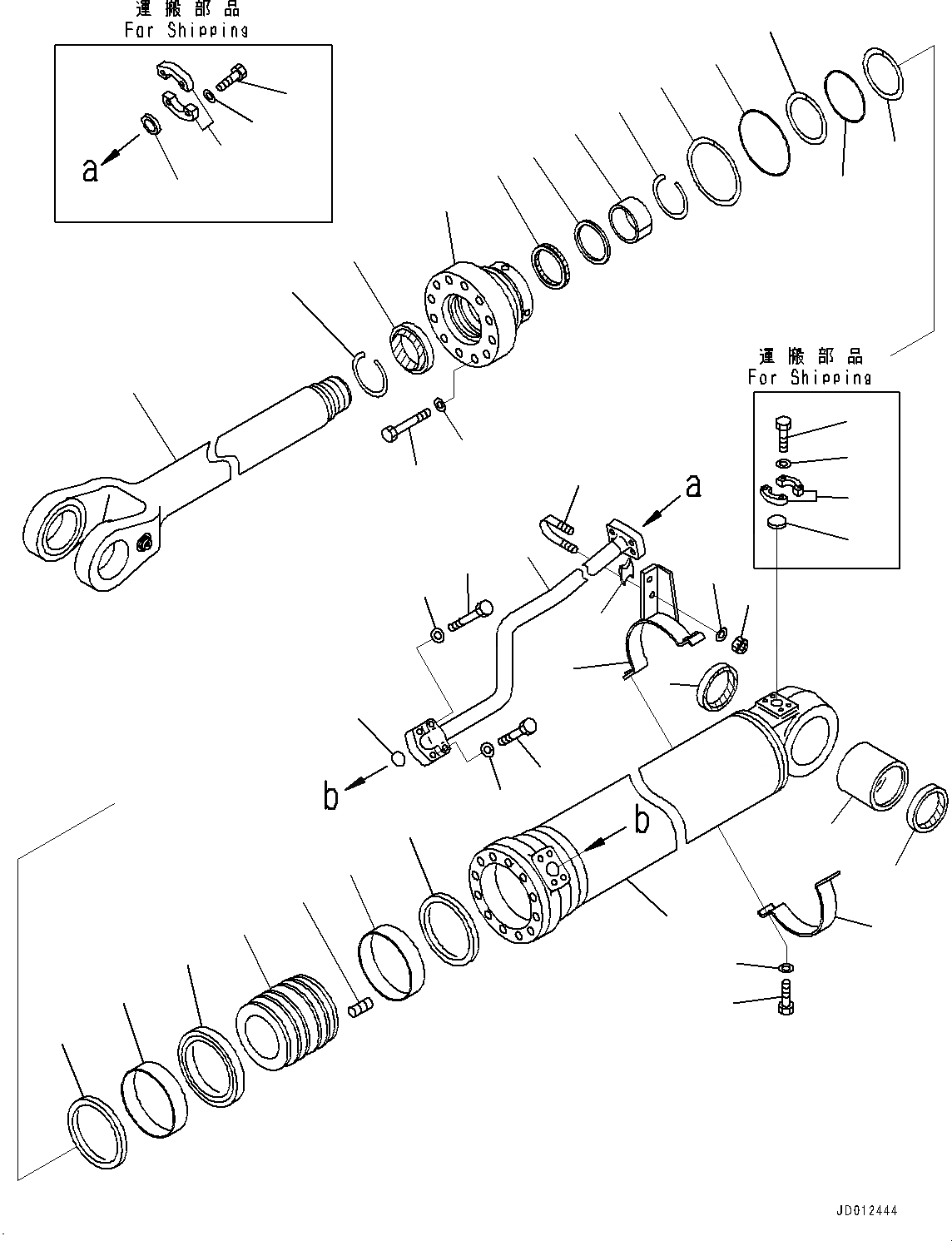 運搬部品
For Shipping

a

運搬部品
For Shipping

a

b

b

JD012444