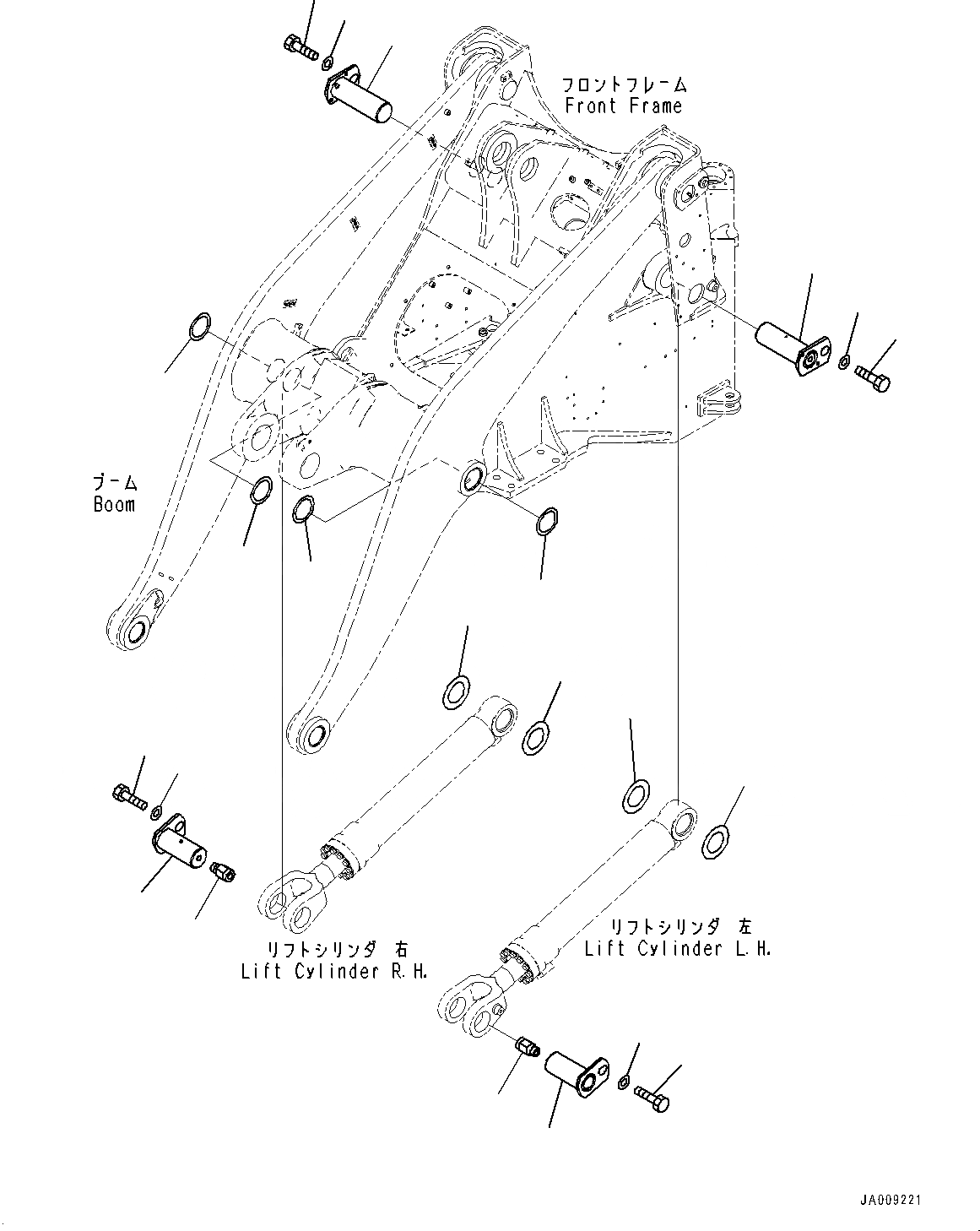 フロントフレーム
Front Frame

ブーム
Boom

リフトシリンダ 右
Lift Cylinder R.H.

リフトシリンダ 左
Lift Cylinder L.H.

JA009221