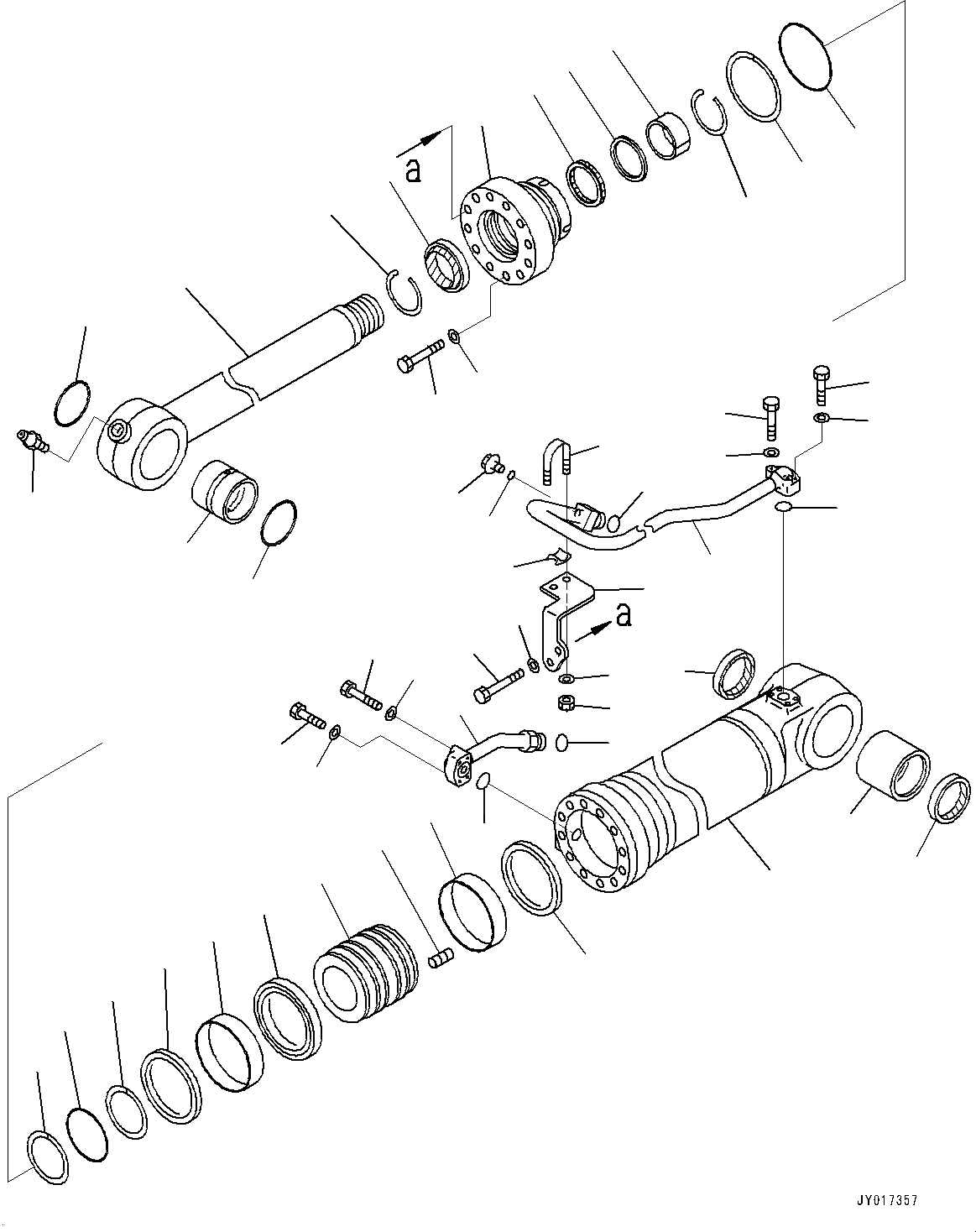 a

a

JY017357