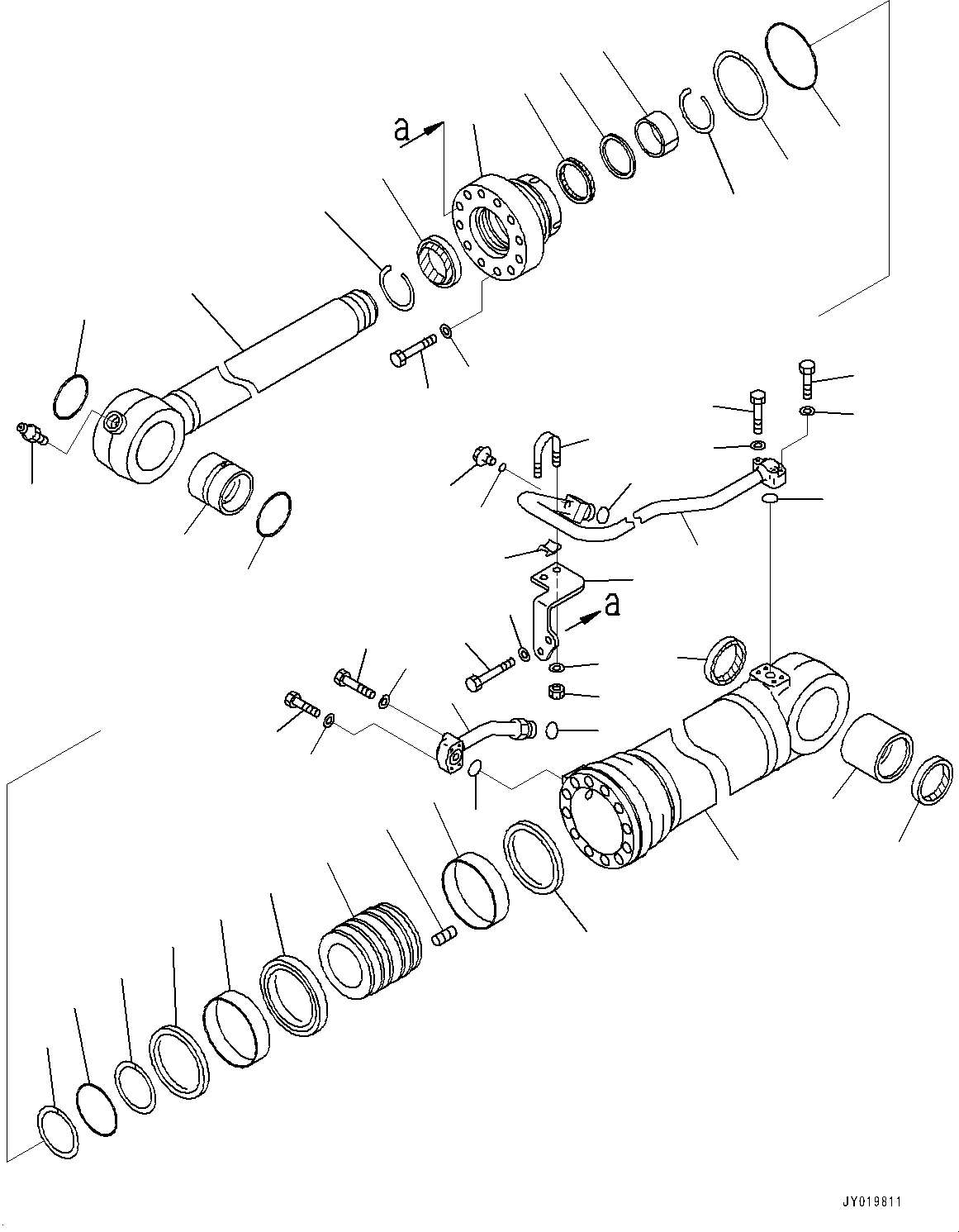 a

a

JY019811