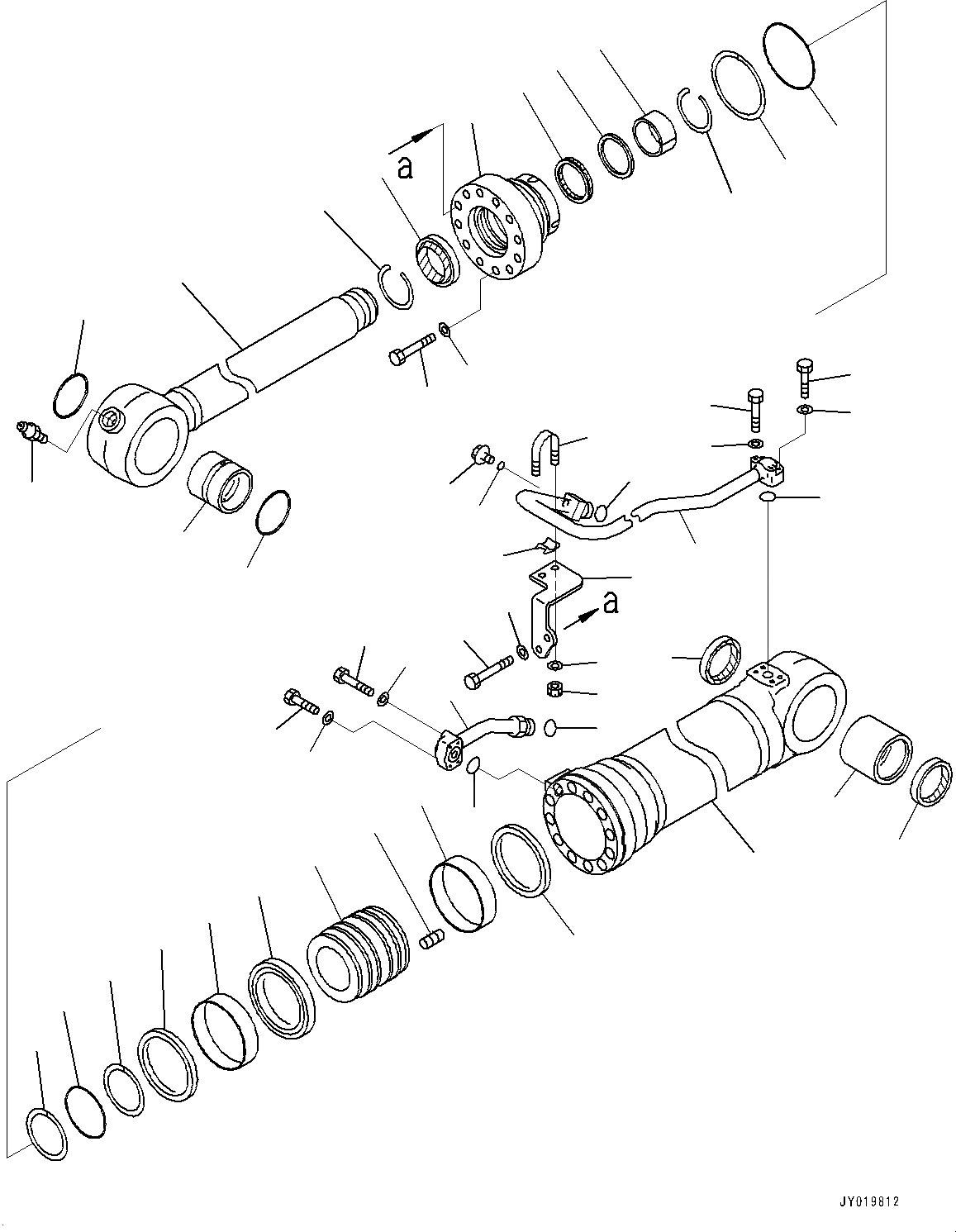 a

a

JY019812