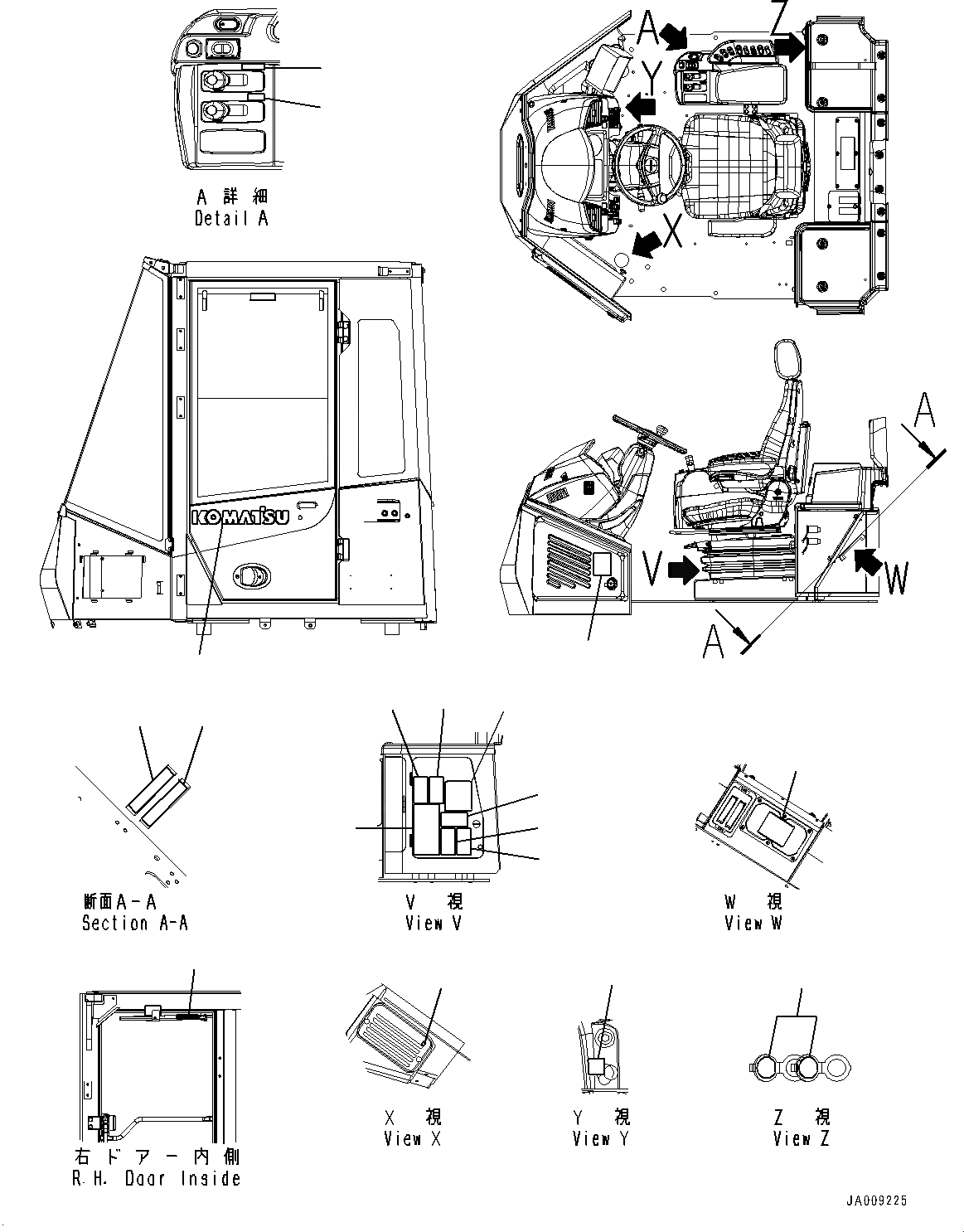 A 詳 細
Detail A

A
Z
Y
X

KOMATSU

A
V
W
A

断面A－A
Section A-A

V 視
View V

W 視
View W

右ドアー内側
R.H. Door Inside

X 視
View X

Y 視
View Y

Z 視
View Z

JA009225