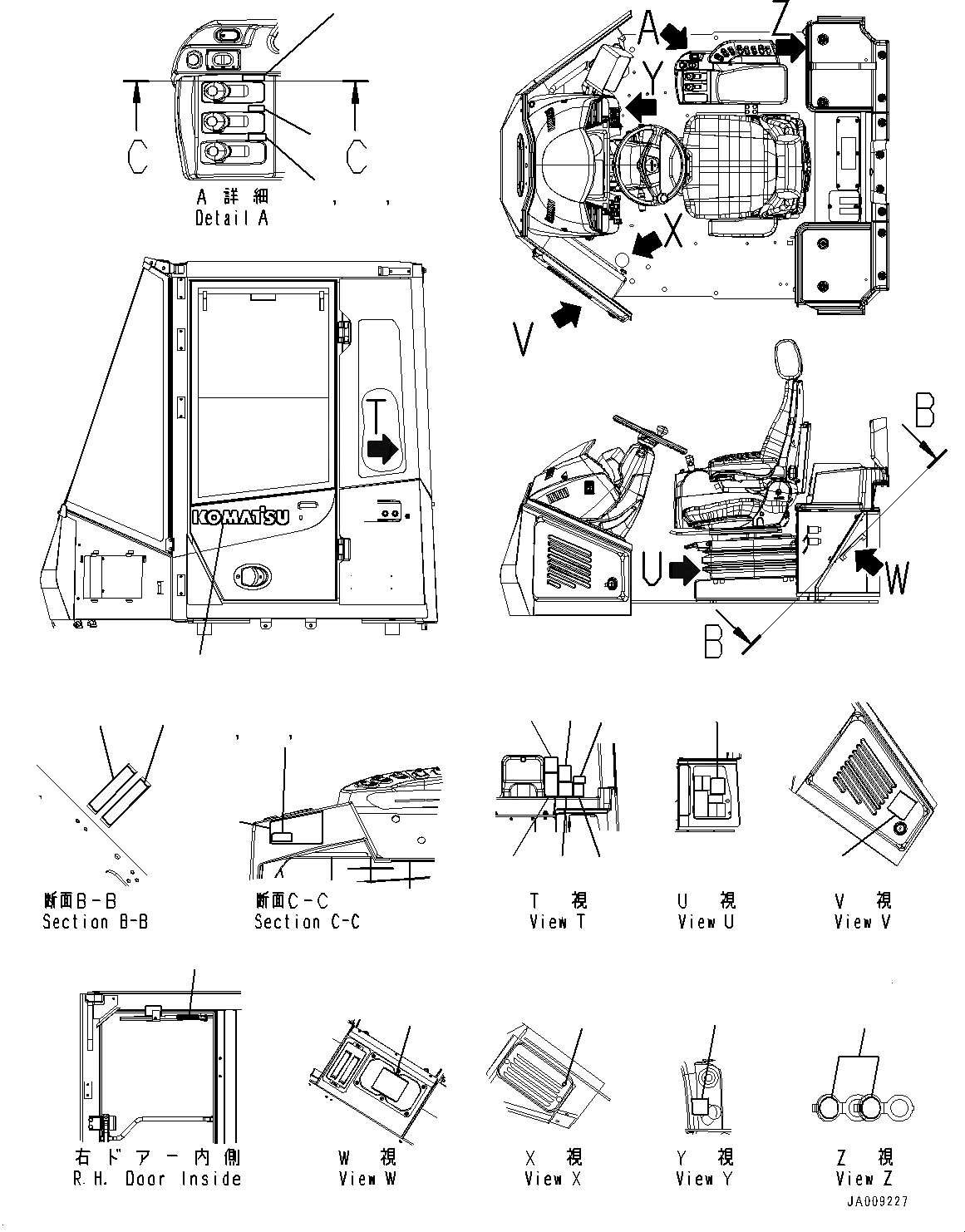 C
C
A 詳 細 , ,
Detail A

A
Z
Y
X
V

T

KOMATSU

B
U
W
B

, ,

断面B-B
Section B-B

断面C-C
Section C-C

T 視
View T

U 視
View U

V 視
View V

右ドアー内側
R.H. Door Inside

W 視
View W

X 視
View X

Y 視
View Y

Z 視
View Z

JA009227