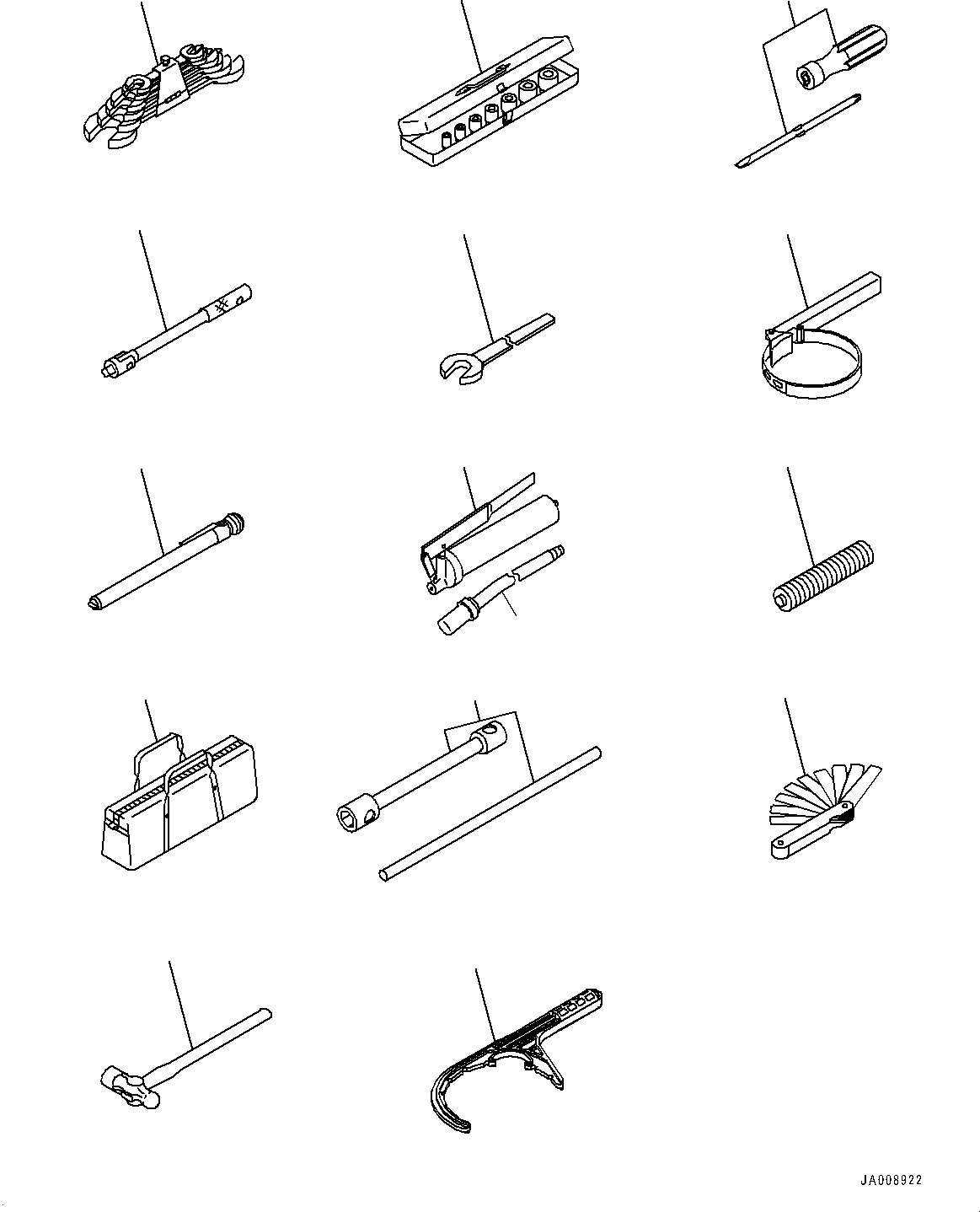 JA008922