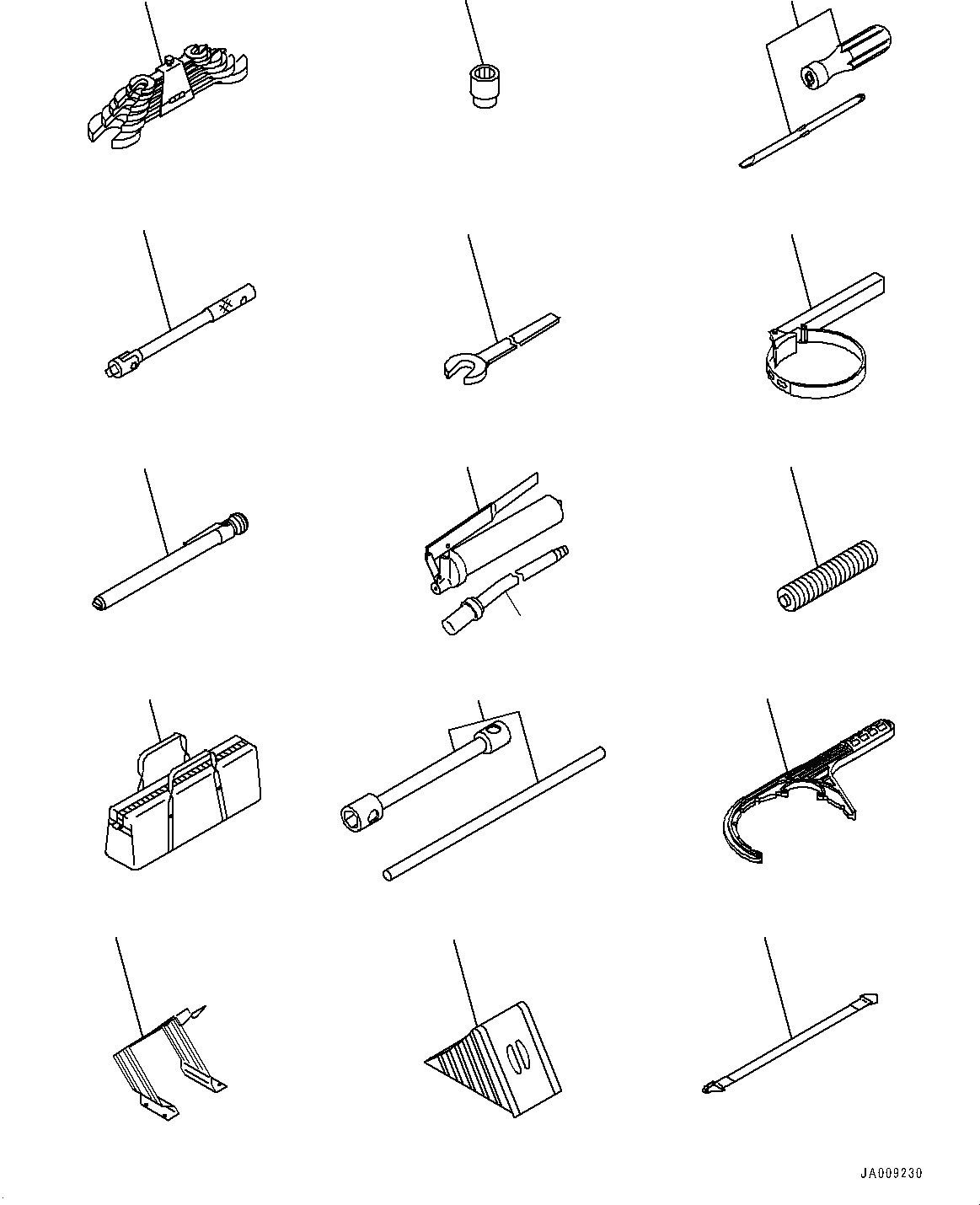 JA009230