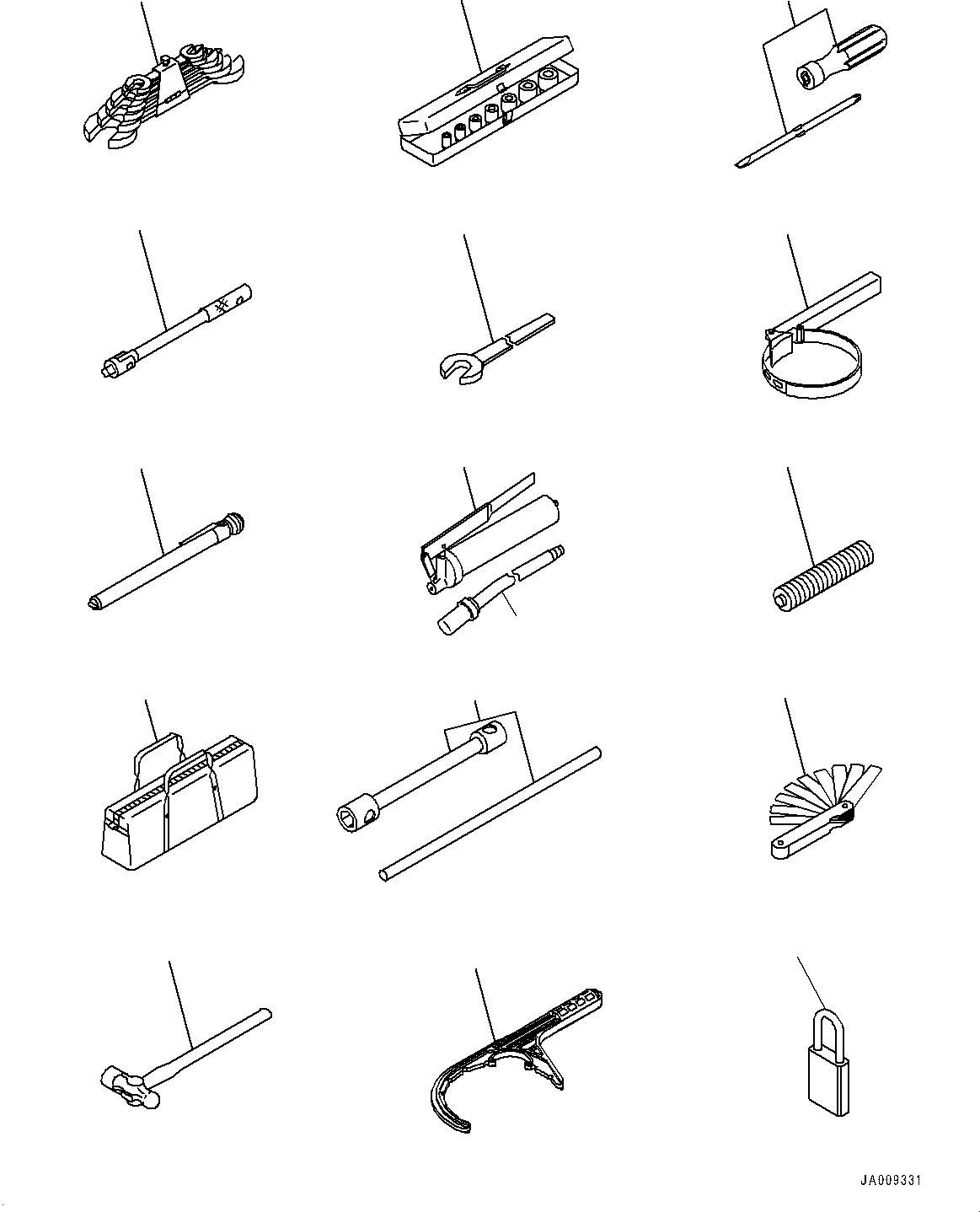 JA009331