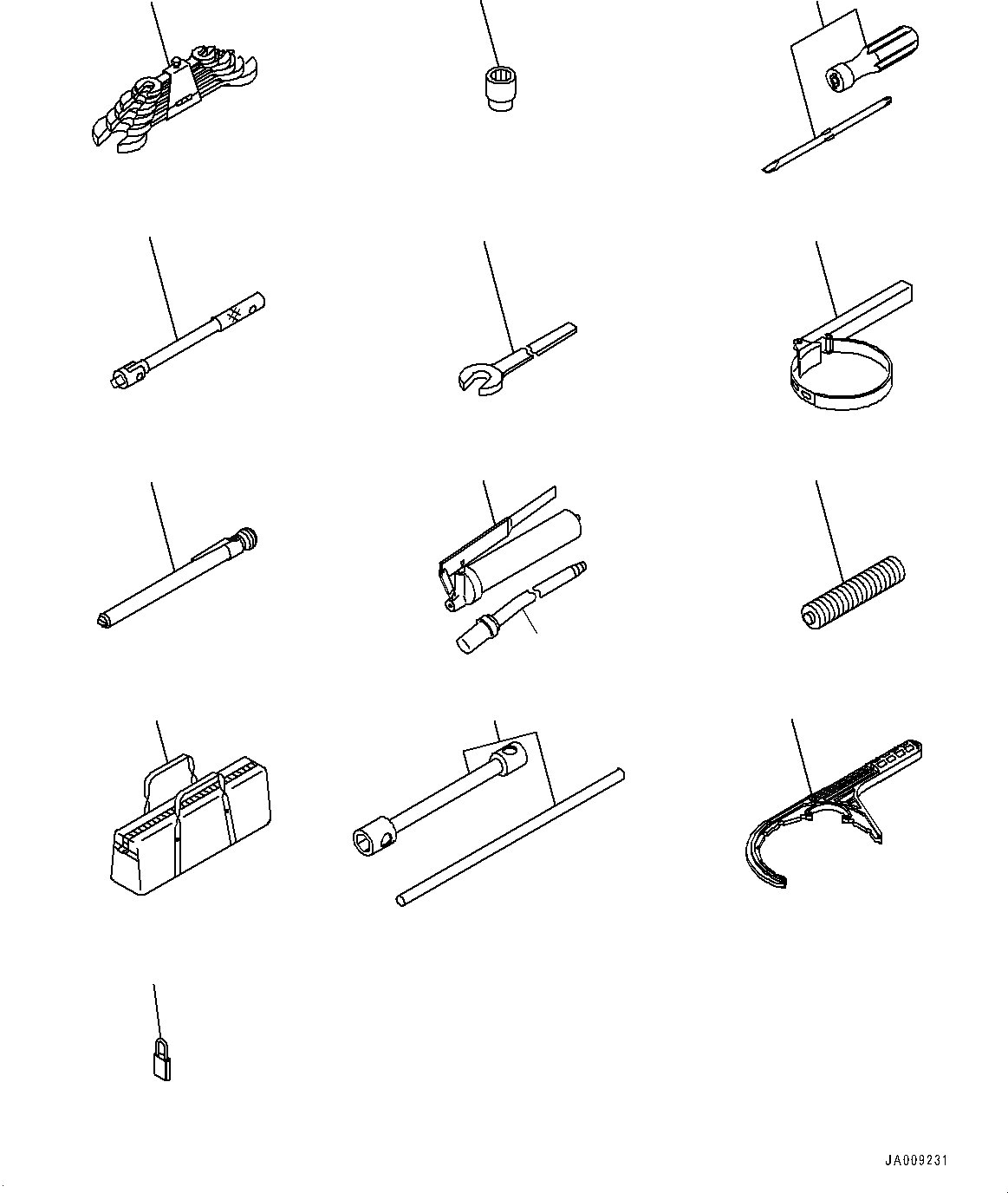 JA009231