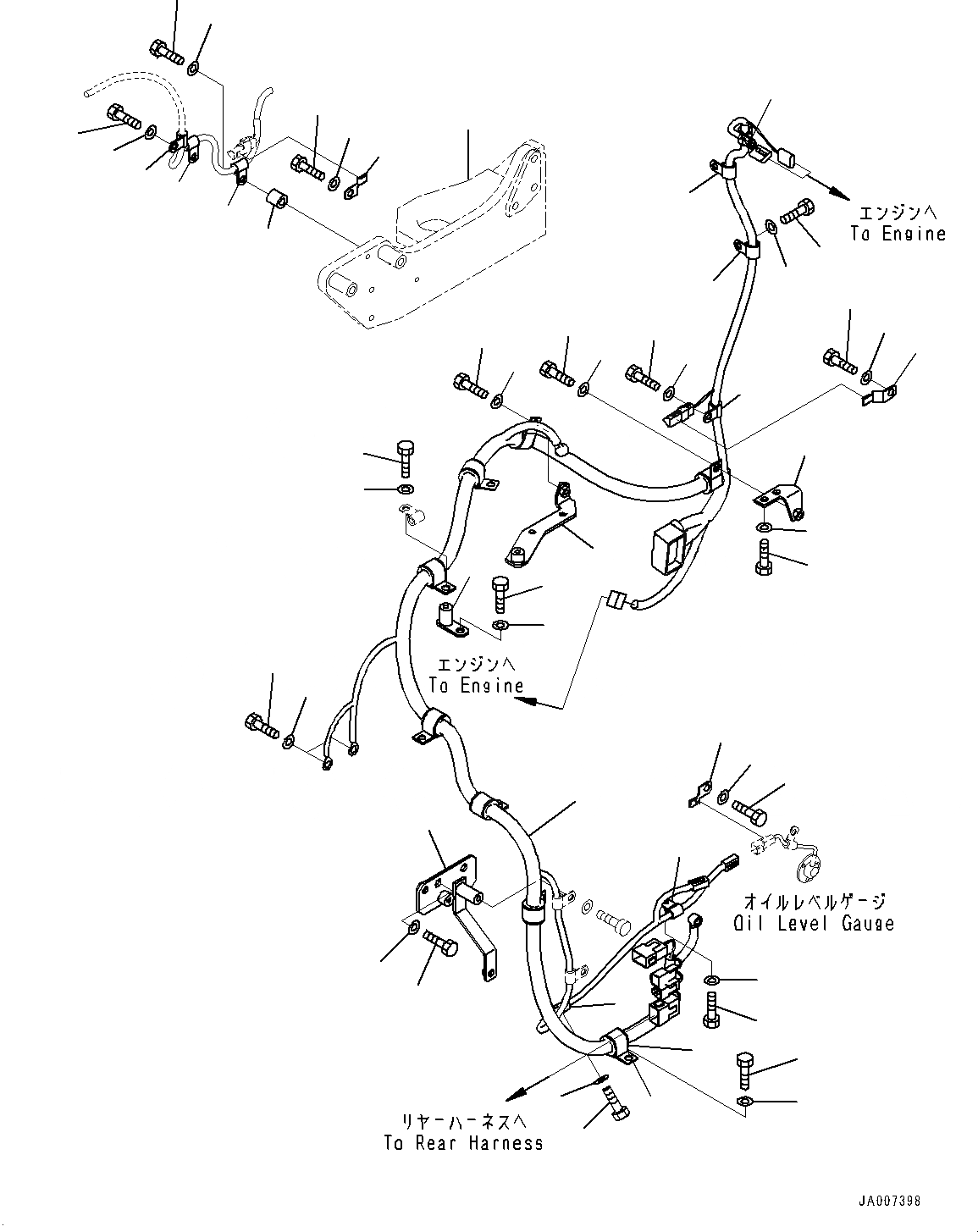 エンジンへ
To Engine

エンジンへ
To Engine

オイルレベルゲージ
Oil Level Gauge

リヤーハーネスへ
To Rear Harness

JA007398