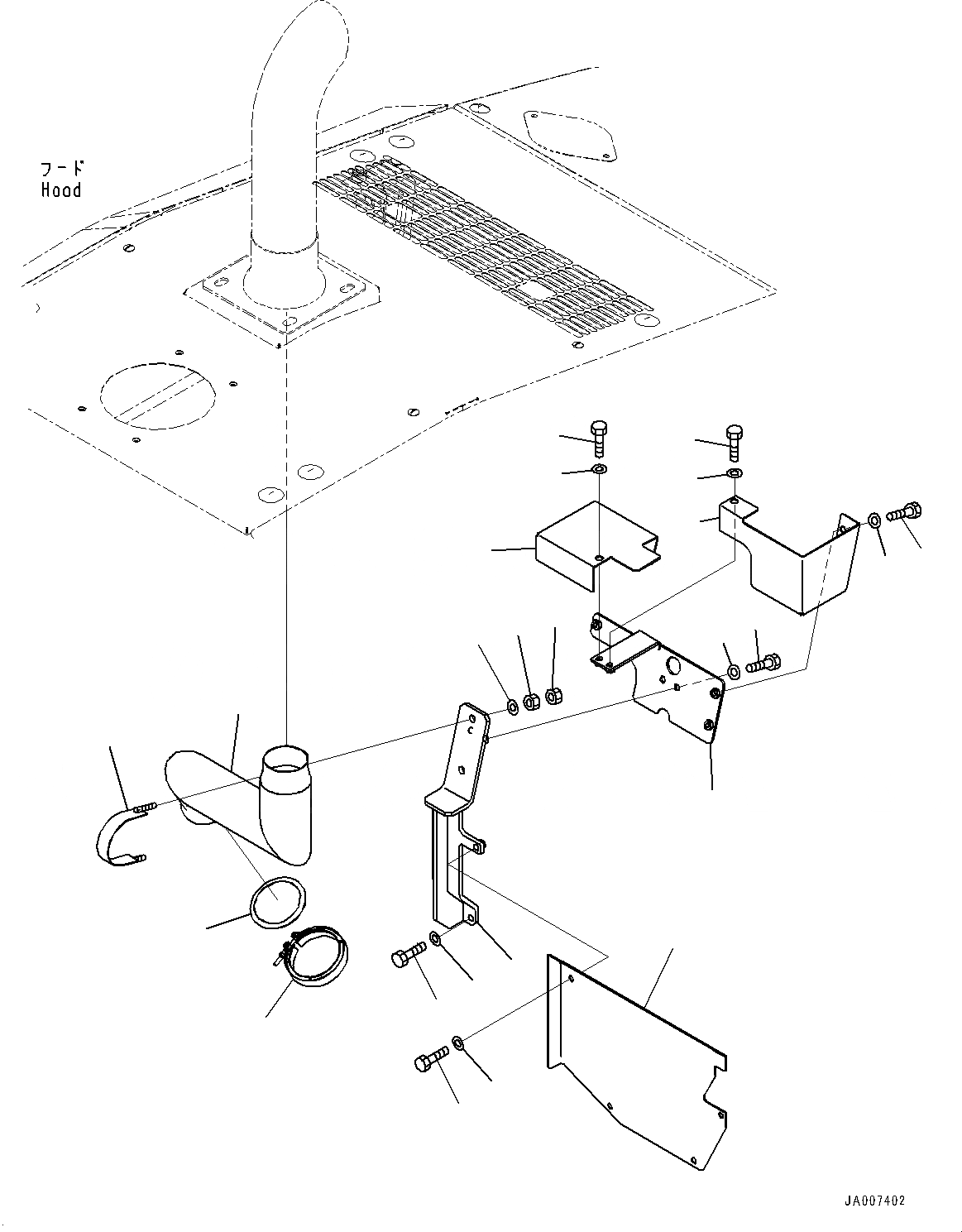 フード
Hood

JA007402