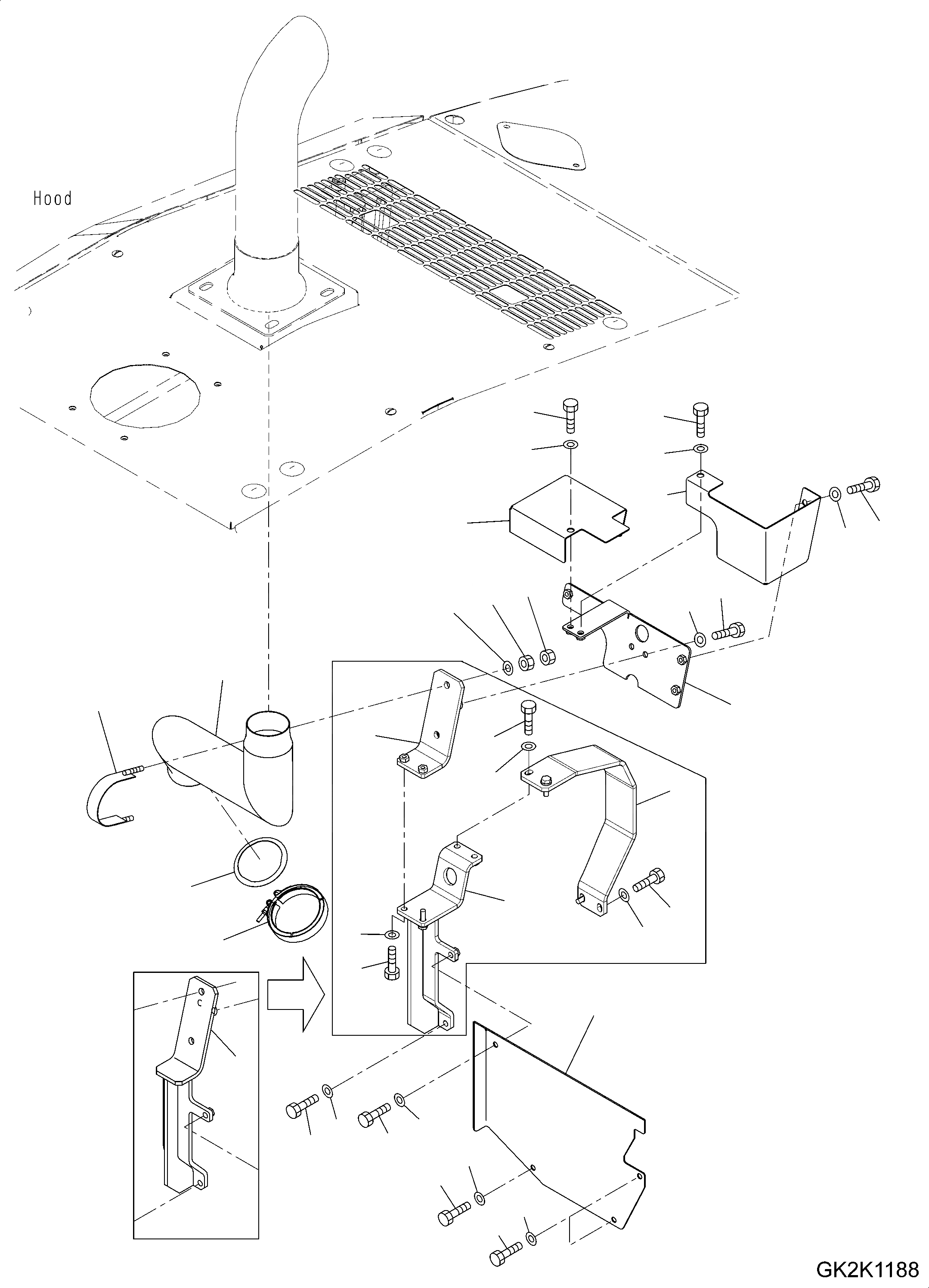 Hood

GK2K1188