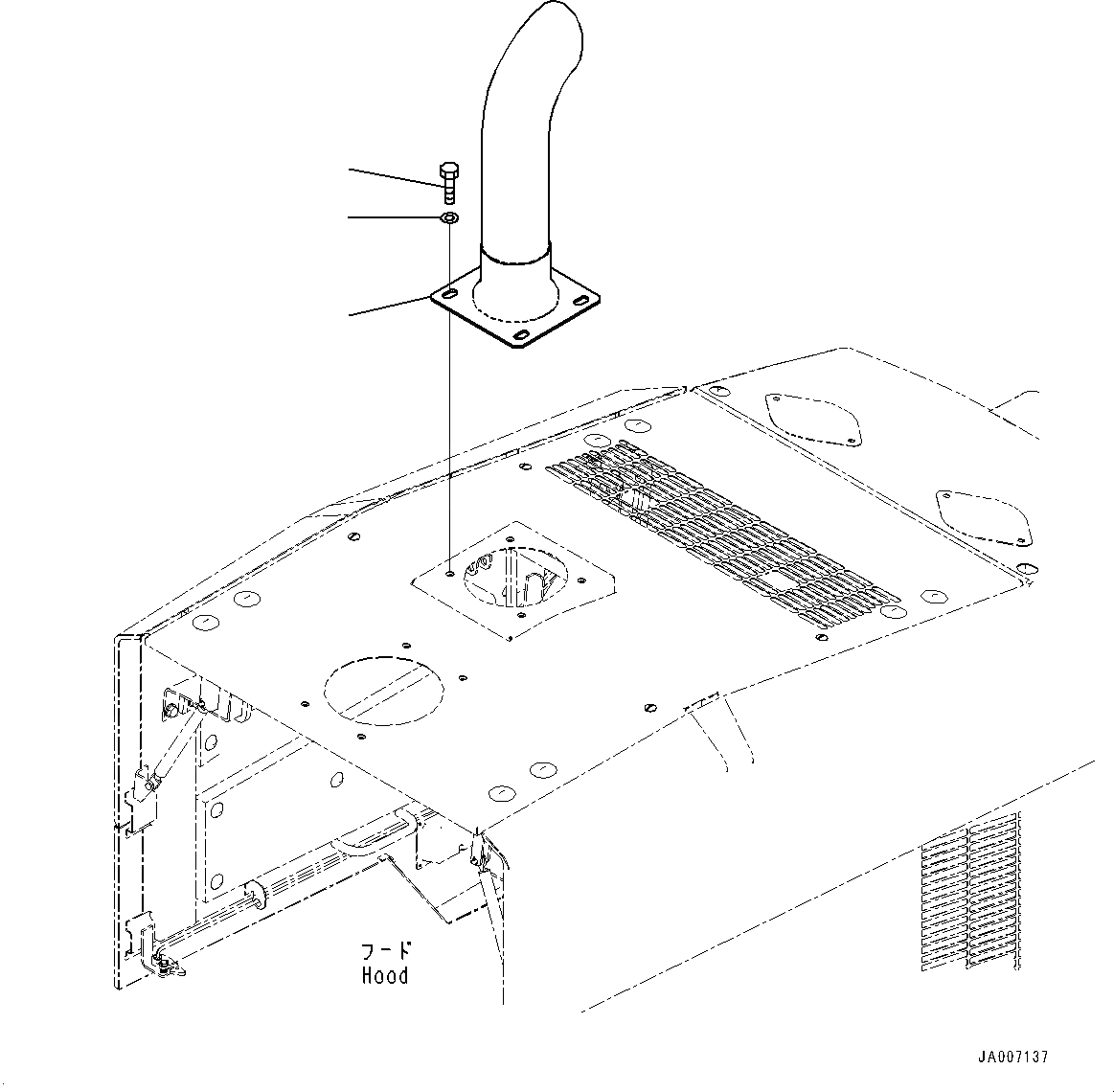 フード
Hood

JA007137