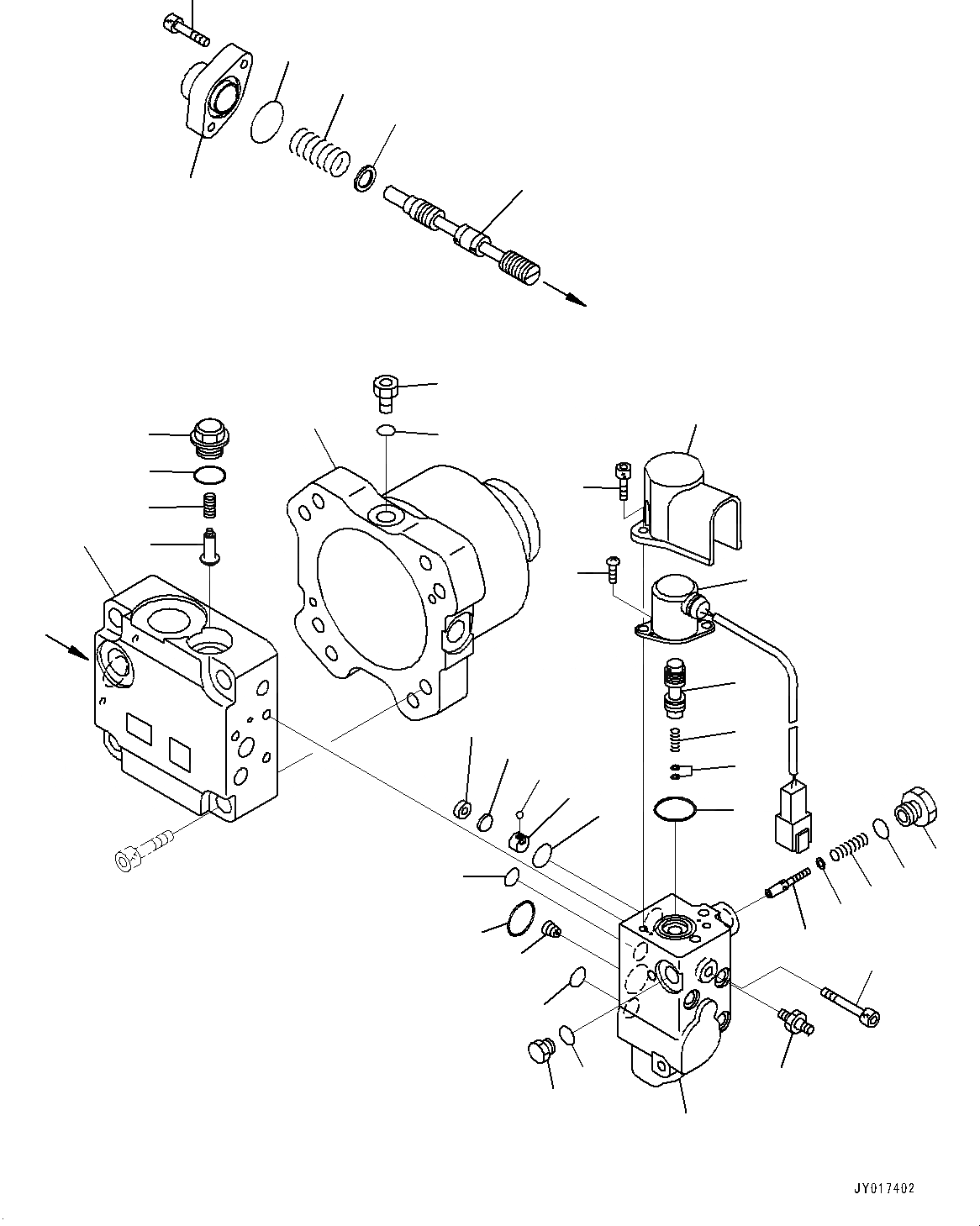 JY017402